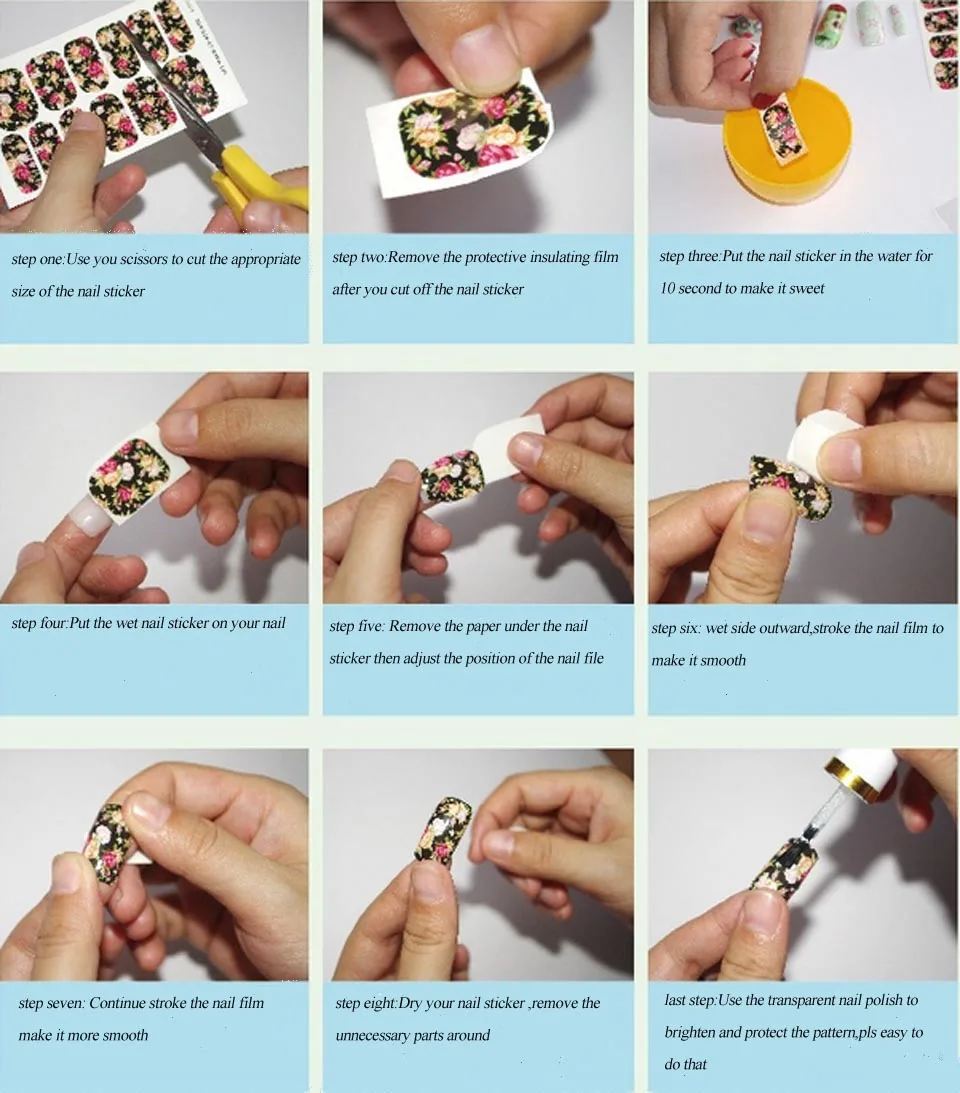 step one:Use you scissors to cut the appropriate size of the nail sticker

step two:Remove the protective insulating film after you cut off the nail sticker

step three:Put the nail sticker in the water for 10 second to make it sweet

step four:Put the wet nail sticker on your nail

step five: Remove the paper under the nail sticker then adjust the position of the nail file

step six: wet side outward,stroke the nail film to make it smooth

step seven: Continue stroke the nail film make it more smooth

step eight:Dry your nail sticker ,remove the unnecessary parts around

last step:Use the transparent nail polish to brighten and protect the pattern,pls easy to do that