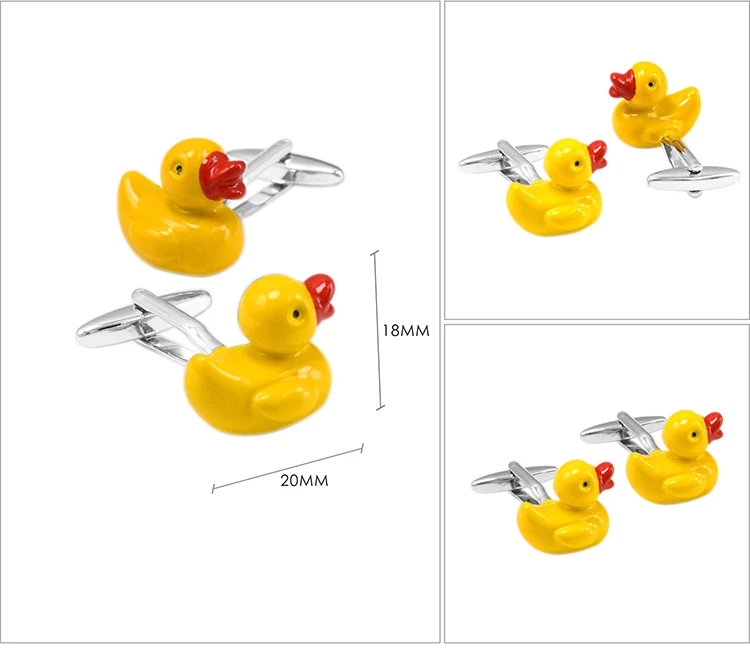 18MM

20MM