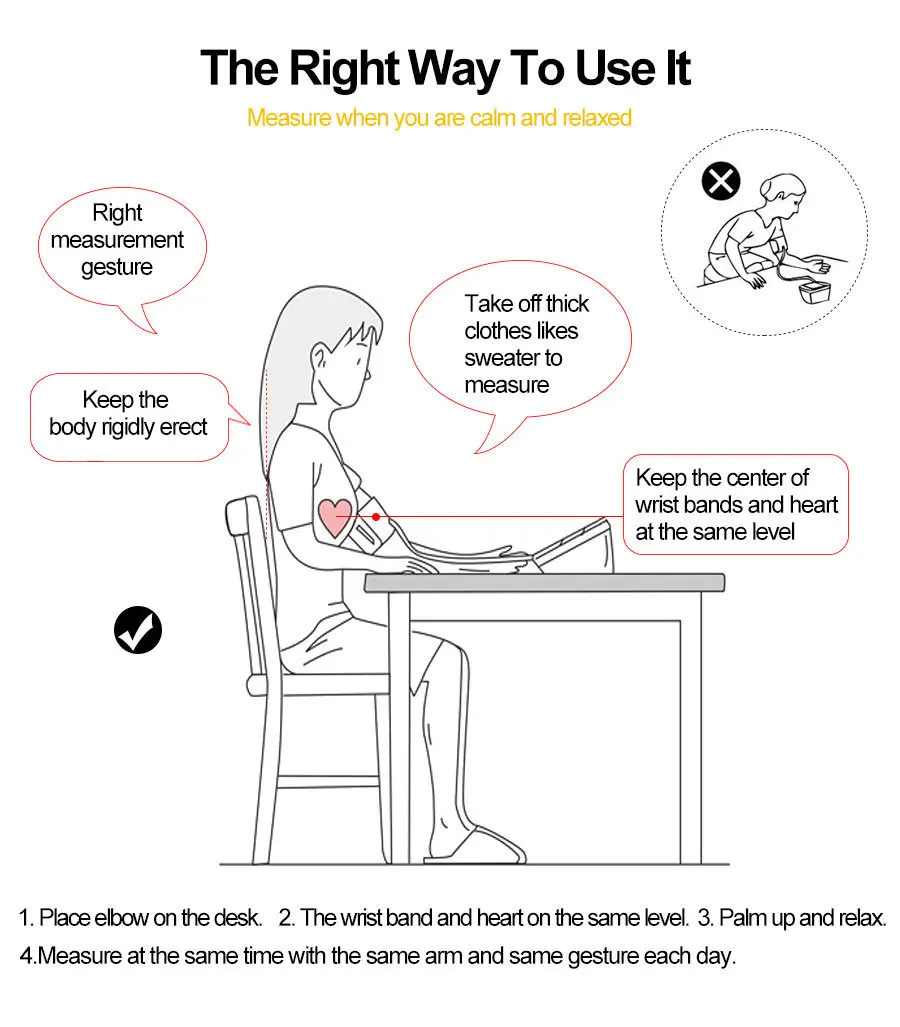 The Right Way To Use It

Measure when you are calm and relaxed

Right measurement gesture

Take off thick clothes likes sweater to measure

Keep the body rigidly erect

Keep the center of wrist bands and heart at the same level

1. Place elbow on the desk. 2. The wrist band and heart on the same level. 3. Palm up and relax.
4.Measure at the same time with the same arm and same gesture each day.