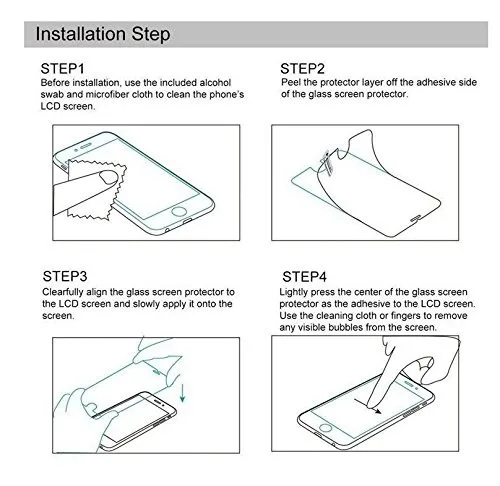 Installation Step

STEP1
Before installation, use the included alcohol swab and microfiber cloth to clean the phone's LCD screen.

STEP2
Peel the protector layer off the adhesive side of the glass screen protector.

STEP3
Clearfully align the glass screen protector to the LCD screen and slowly apply it onto the screen.

STEP4
Lightly press the center of the glass screen protector as the adhesive to the LCD screen. Use the cleaning cloth or fingers to remove any visible bubbles from the screen.