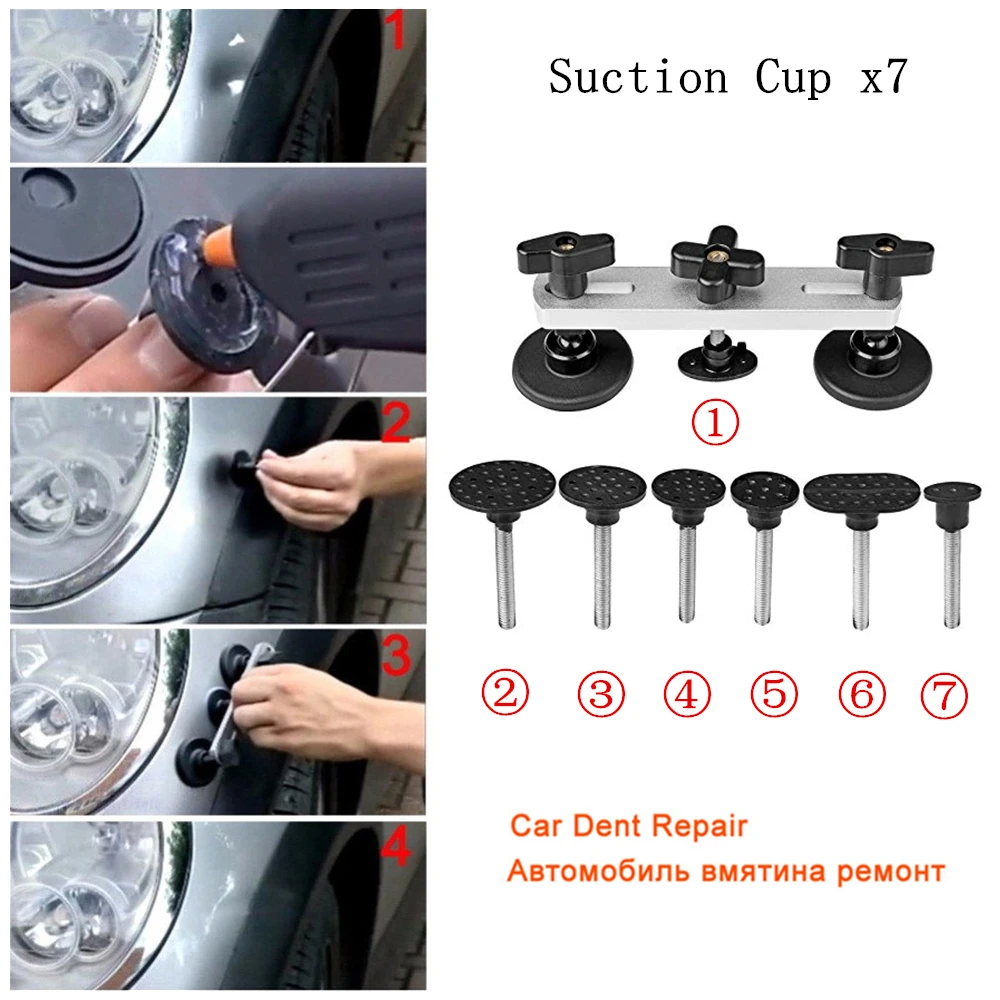 1

2

3

4

Suction Cup x7

①

② ③ ④ ⑤ ⑥ ⑦

Car Dent Repair
Автомобиль вмятина ремонт