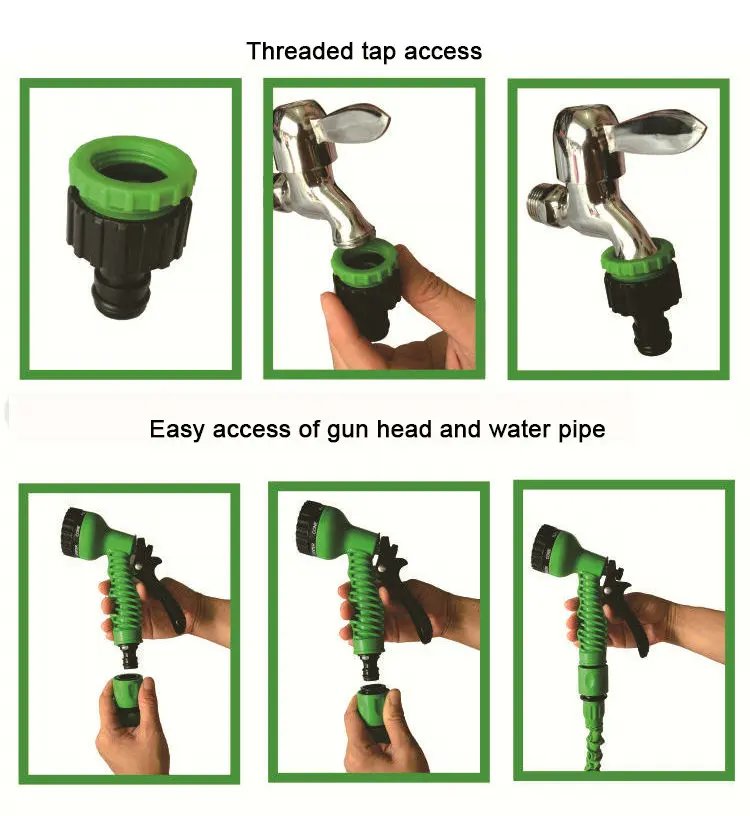 Threaded tap access

Easy access of gun head and water pipe