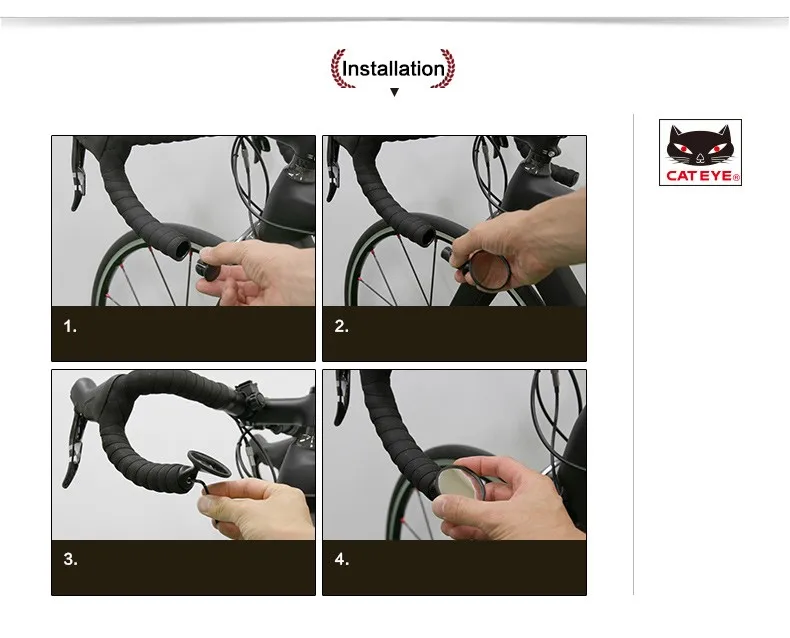 Installation

1.

2.

3.

4.

CATEYE®