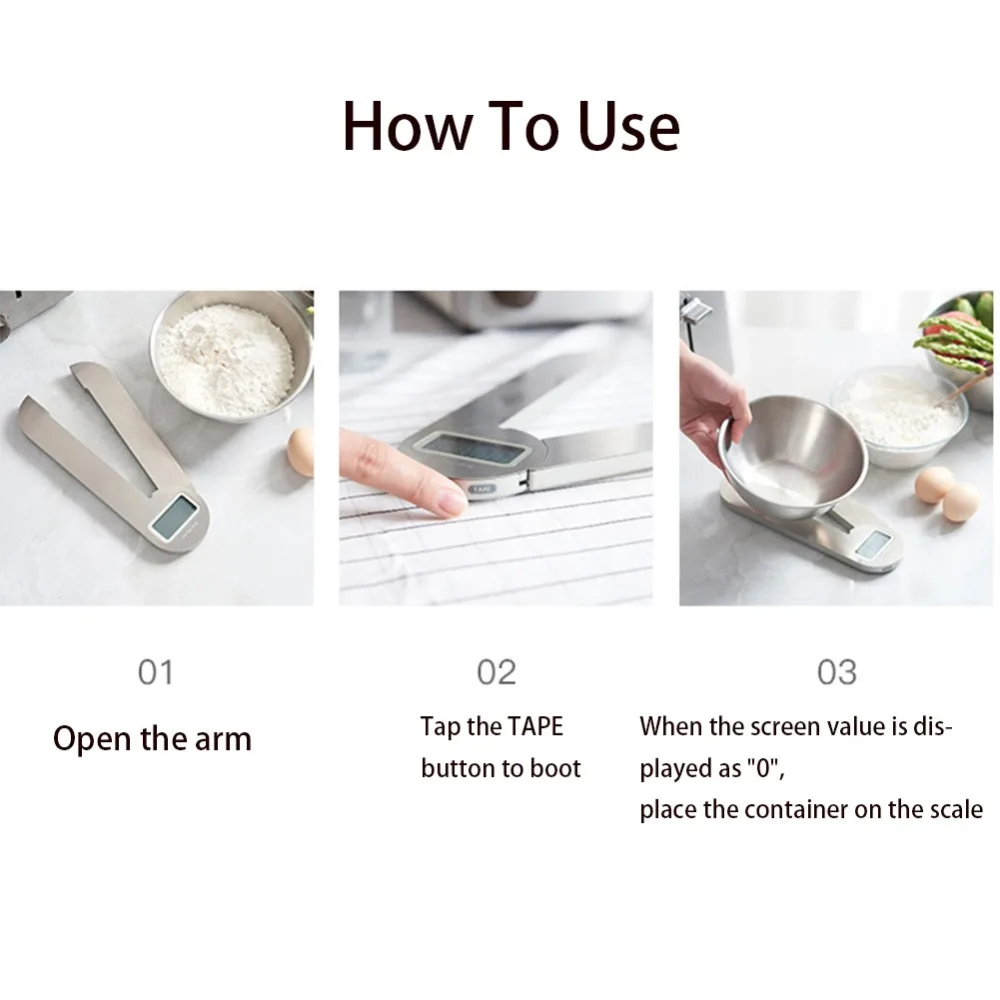 How To Use

TARE

01

Open the arm

02

Tap the TAPE button to boot

03

When the screen value is displayed as "0",
place the container on the scale