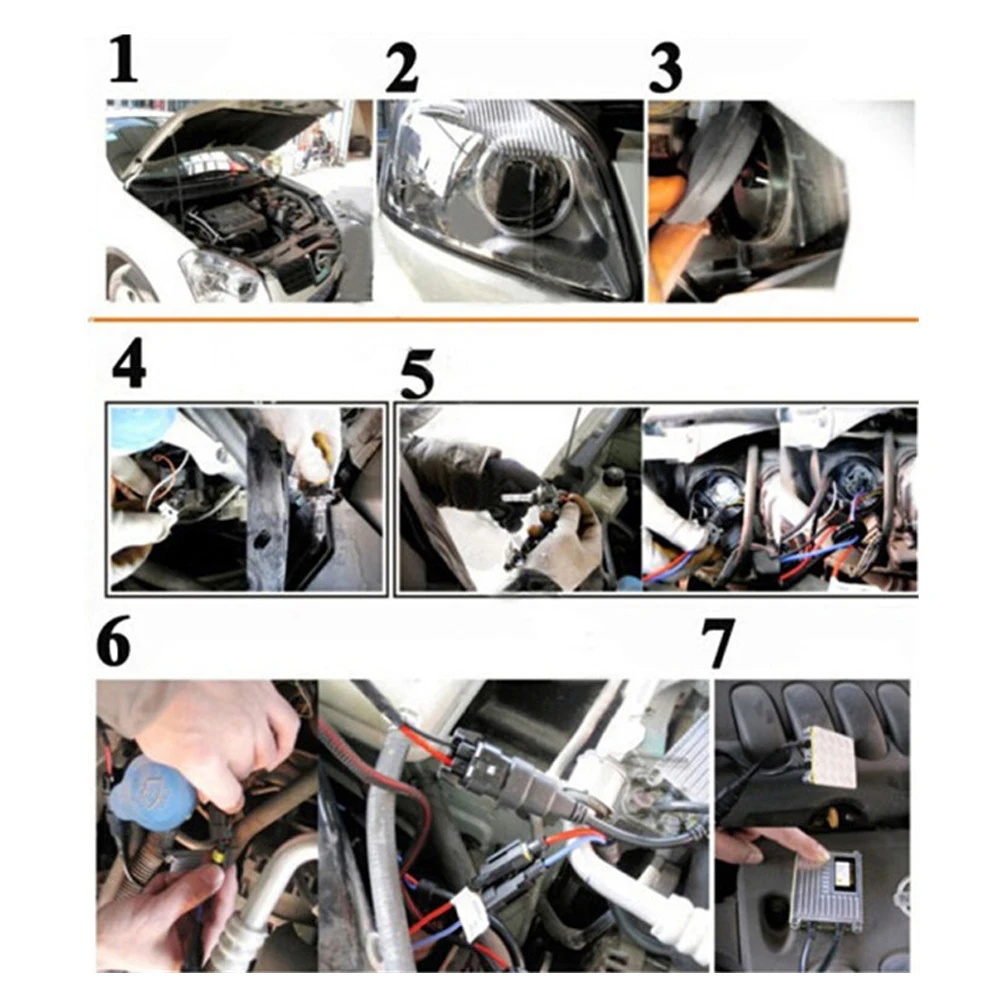 1
2
3
4
5
6
7