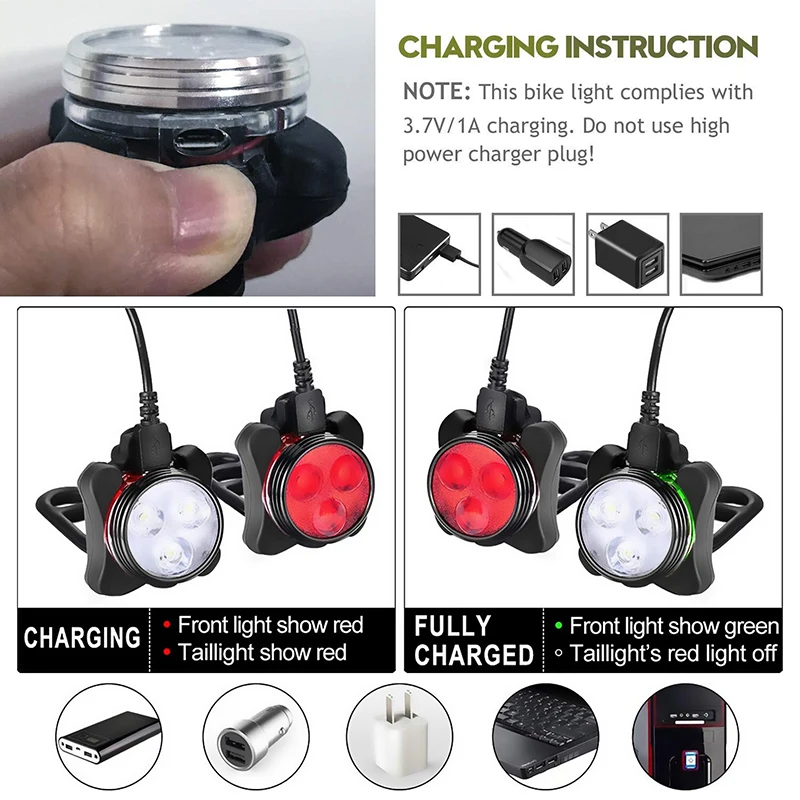 CHARGING INSTRUCTION

NOTE: This bike light complies with 3.7V/1A charging. Do not use high power charger plug!

CHARGING
• Front light show red
• Taillight show red

FULLY CHARGED
• Front light show green
◦ Taillight's red light off