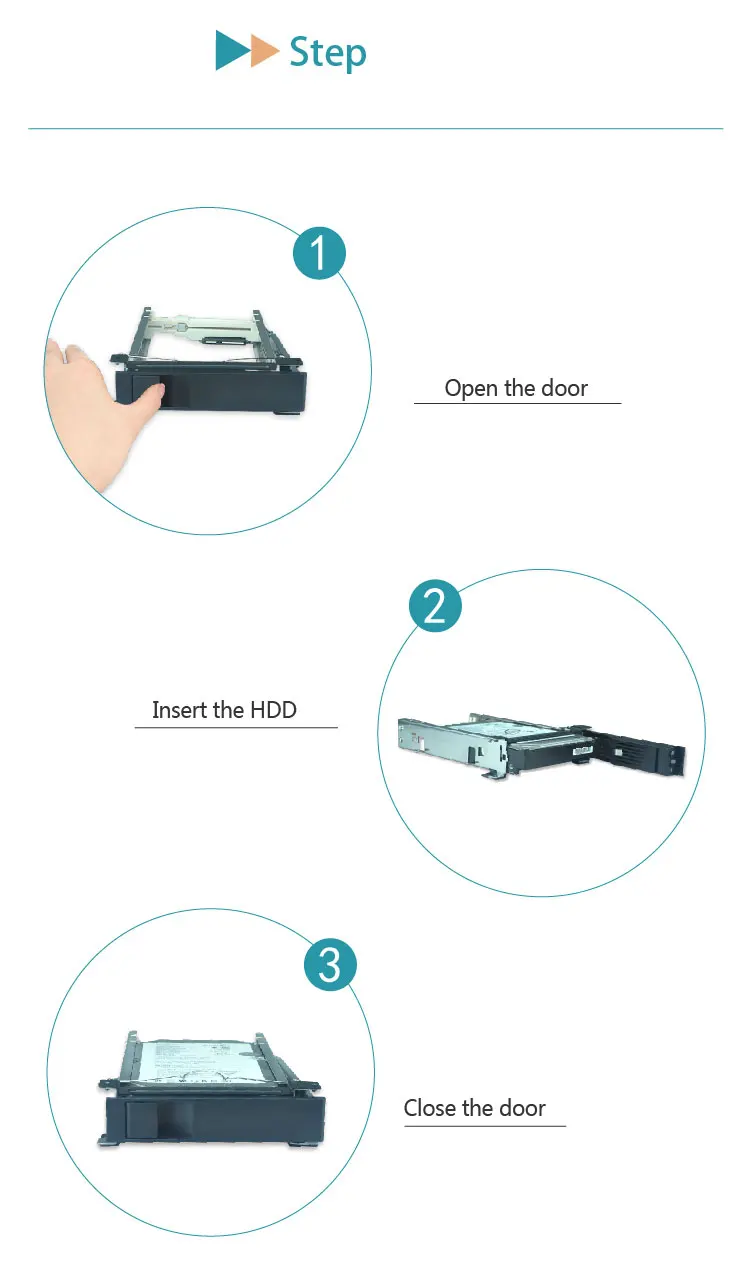 Step

1

Open the door

2

Insert the HDD

3

Close the door