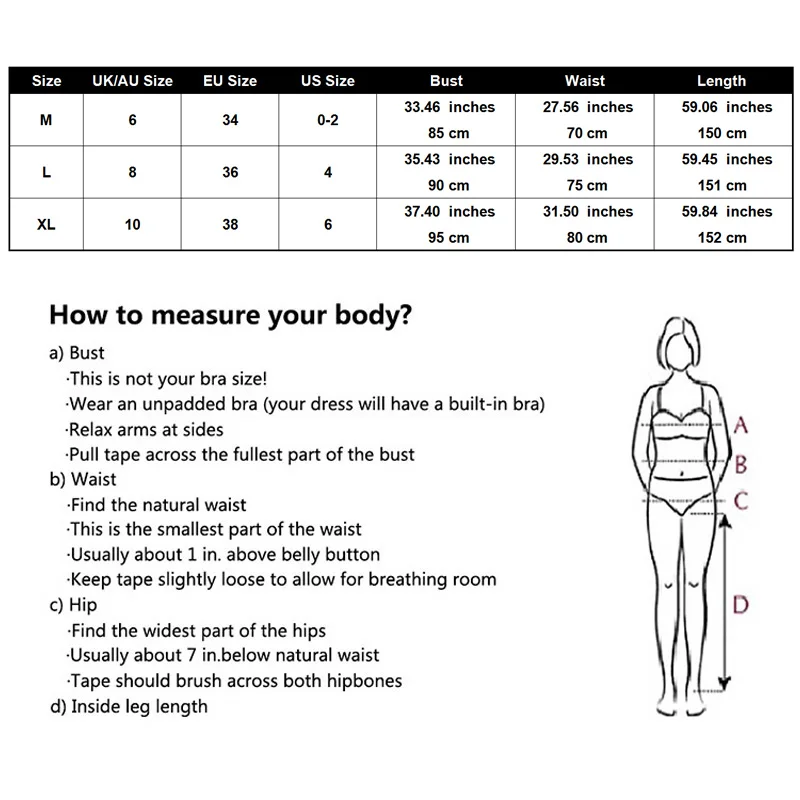 | Size | UK/AU Size | EU Size | US Size | Bust | Waist | Length |
|---|---|---|---|---|---|---|
| M | 6 | 34 | 0-2 | 33.46 inches 85 cm | 27.56 inches 70 cm | 59.06 inches 150 cm |
| L | 8 | 36 | 4 | 35.43 inches 90 cm | 29.53 inches 75 cm | 59.45 inches 151 cm |
| XL | 10 | 38 | 6 | 37.40 inches 95 cm | 31.50 inches 80 cm | 59.84 inches 152 cm |

How to measure your body?

a) Bust
·This is not your bra size!
·Wear an unpadded bra (your dress will have a built-in bra)
·Relax arms at sides
·Pull tape across the fullest part of the bust
b) Waist
·Find the natural waist
·This is the smallest part of the waist
·Usually about 1 in. above belly button
·Keep tape slightly loose to allow for breathing room
c) Hip
·Find the widest part of the hips
·Usually about 7 in.below natural waist
·Tape should brush across both hipbones
d) Inside leg length

A
B
C
D