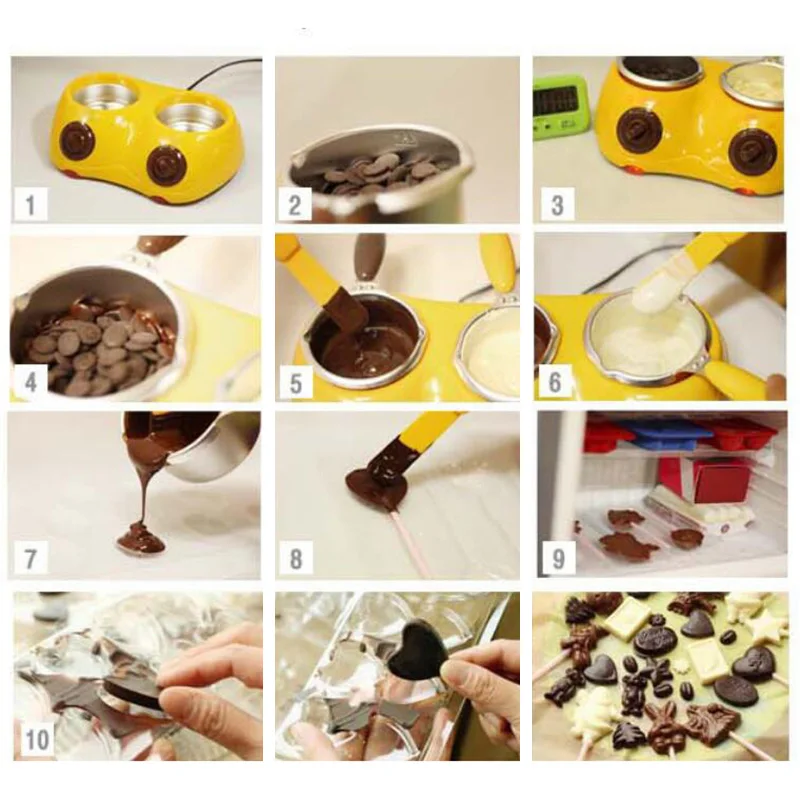 1
2
3
4
5
6
7
8
9
10