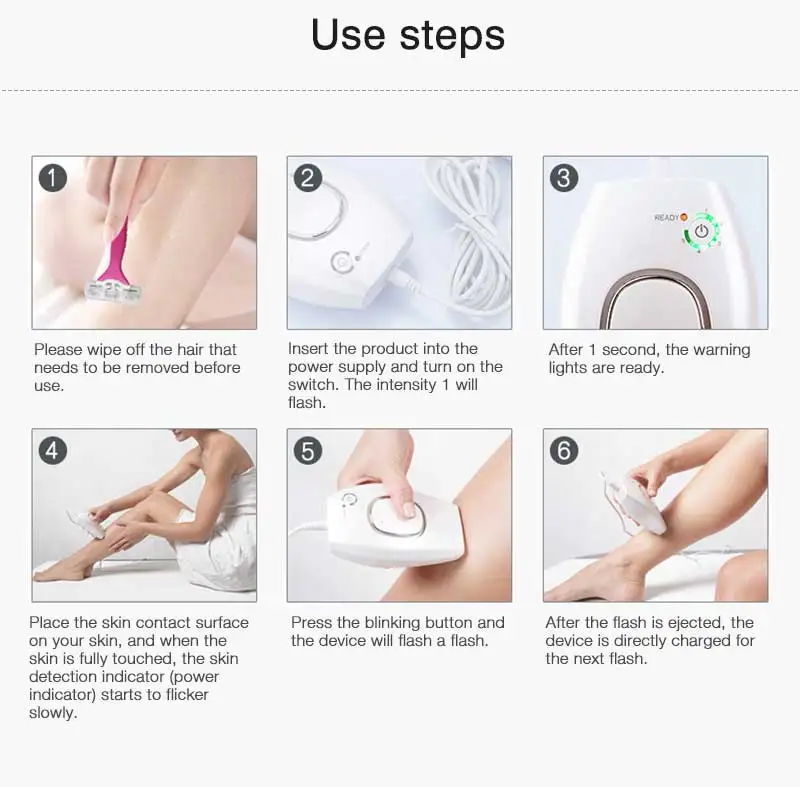 Use steps

1

Please wipe off the hair that needs to be removed before use.

2

Insert the product into the power supply and turn on the switch. The intensity 1 will flash.

3

READY

After 1 second, the warning lights are ready.

4

Place the skin contact surface on your skin, and when the skin is fully touched, the skin detection indicator (power indicator) starts to flicker slowly.

5

Press the blinking button and the device will flash a flash.

6

After the flash is ejected, the device is directly charged for the next flash.