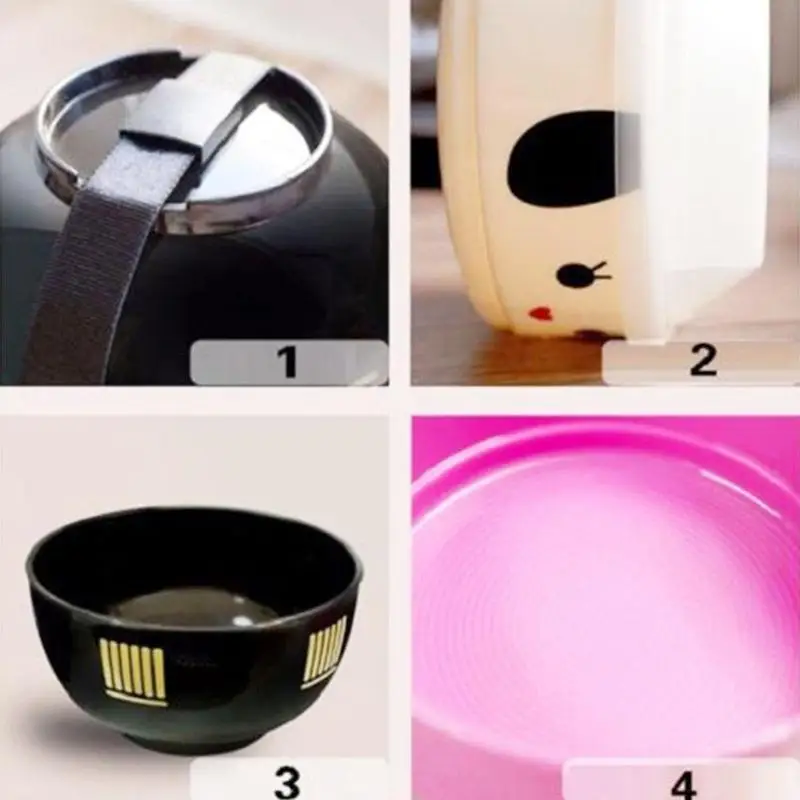 1

2

3

4