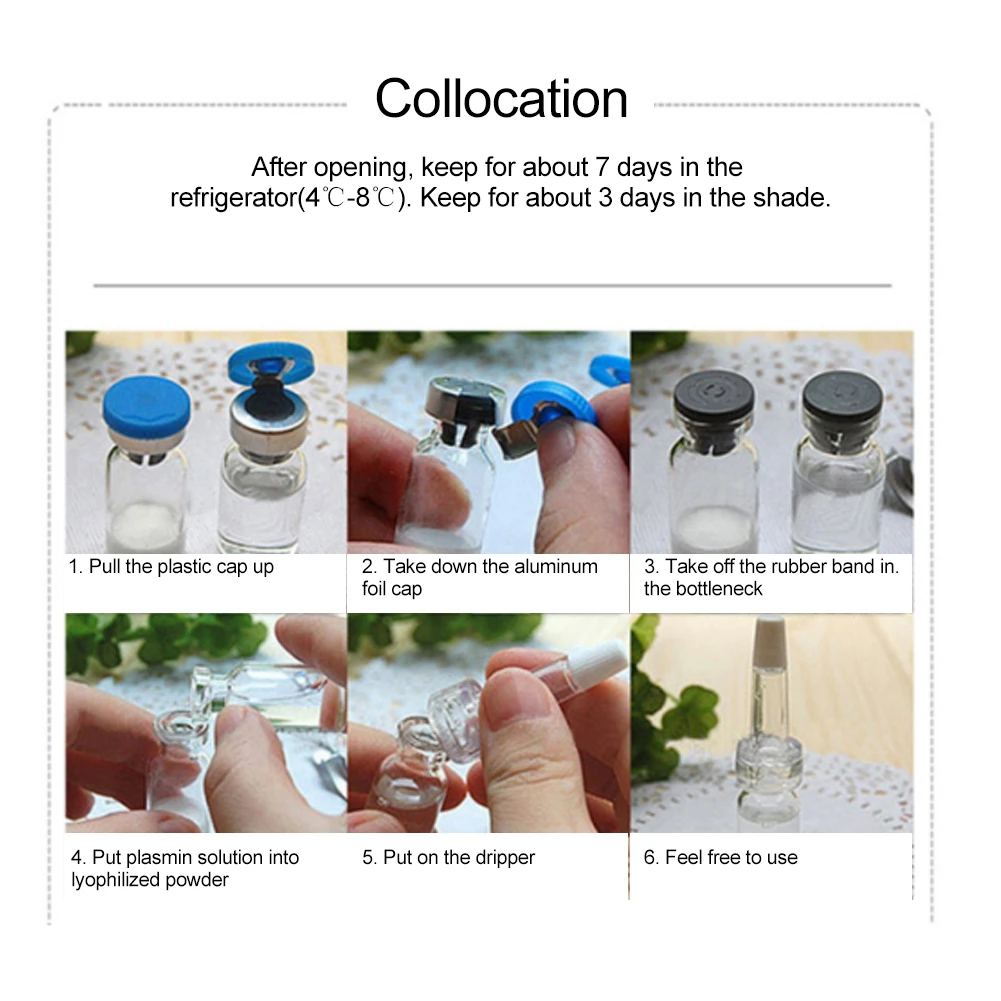 Collocation

After opening, keep for about 7 days in the refrigerator(4℃-8℃). Keep for about 3 days in the shade.

1. Pull the plastic cap up

2. Take down the aluminum foil cap

3. Take off the rubber band in. the bottleneck

4. Put plasmin solution into lyophilized powder

5. Put on the dripper

6. Feel free to use