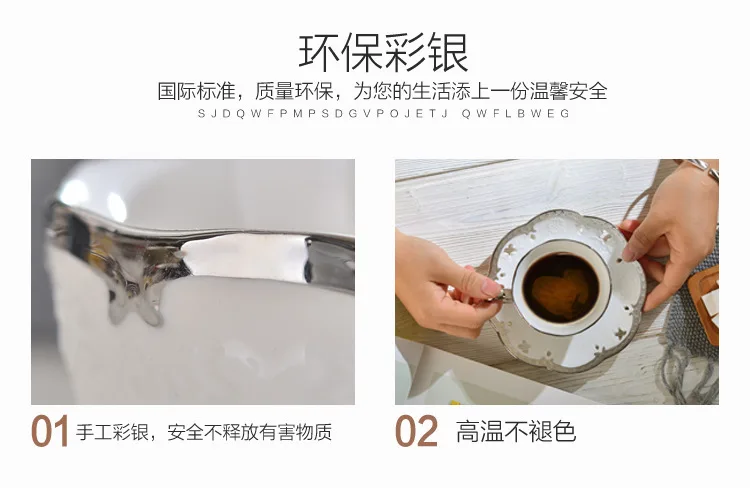 环保彩银

国际标准，质量环保，为您的生活添上一份温馨安全

SJDQWFPMPSDGVPOJETJ QWFLBWEG

01 手工彩银，安全不释放有害物质

02 高温不褪色