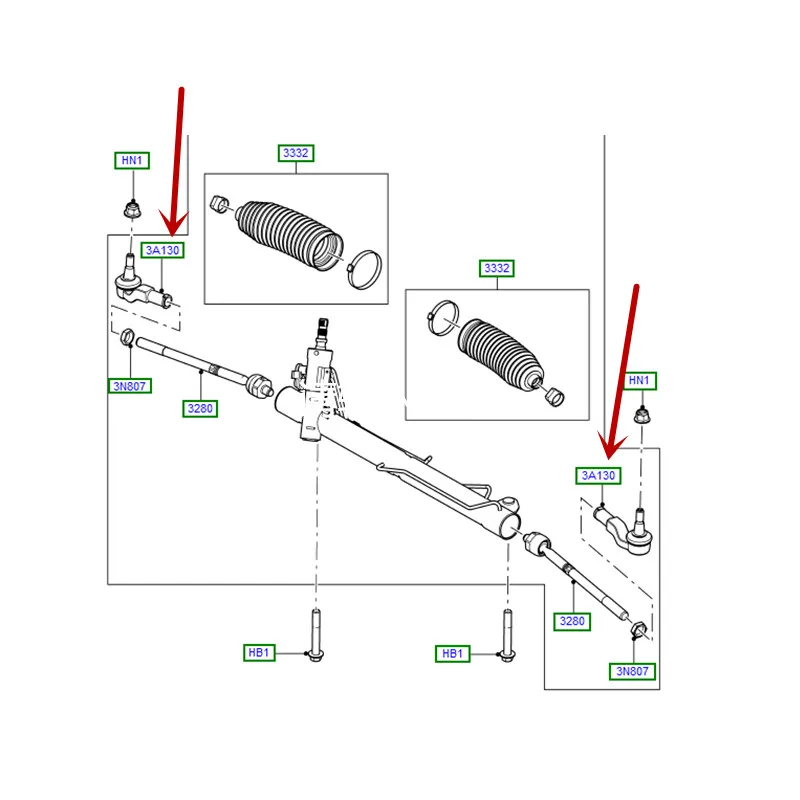 HN1
3332
3A130
3332
3N807
3280
HN1
3A130
3280
HB1
HB1
3N807