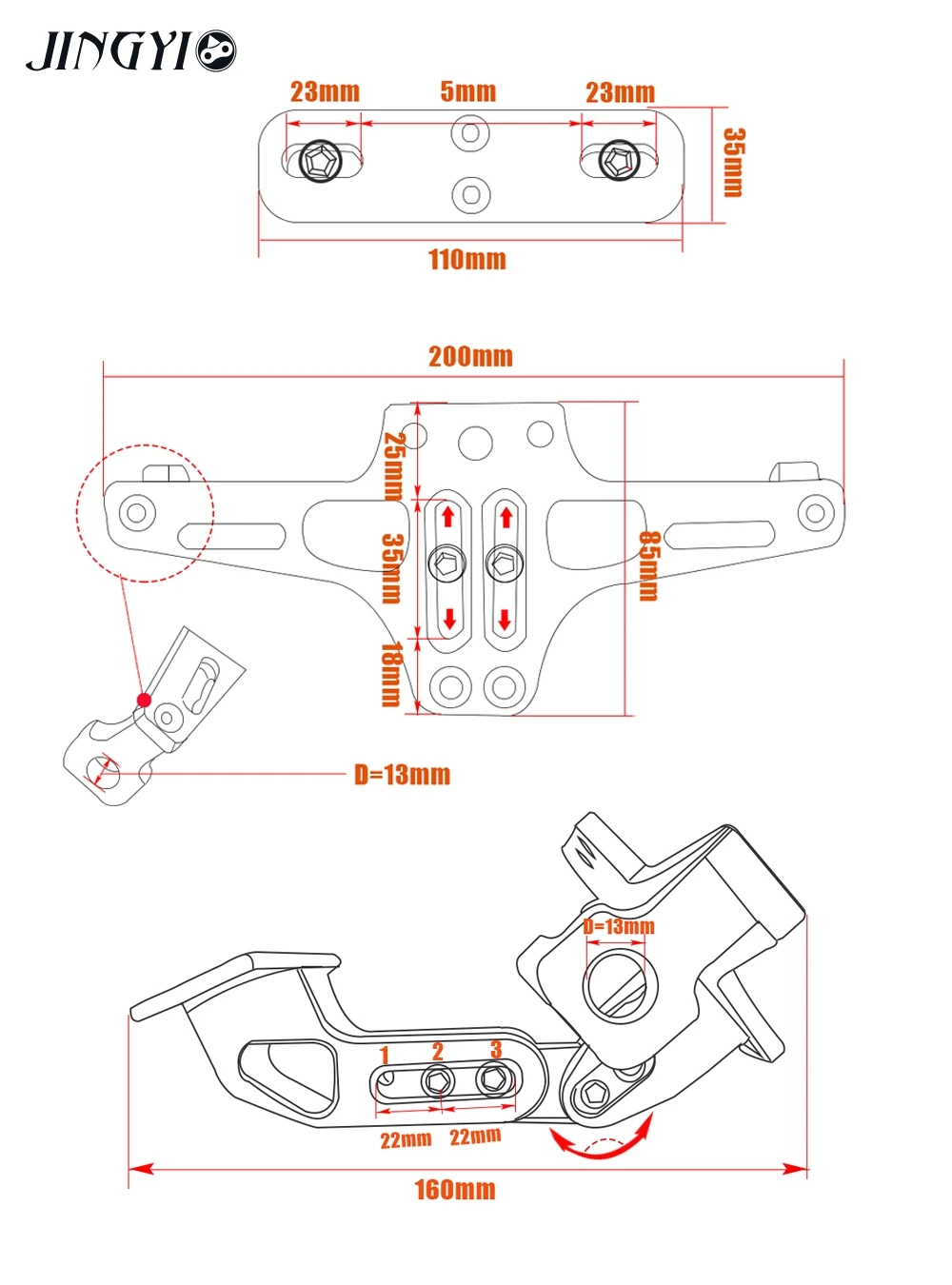 JINGYI

23mm
5mm
23mm
35mm
110mm

200mm
25mm
35mm
18mm
85mm
D=13mm

D=13mm
1
2
3
22mm
22mm
160mm