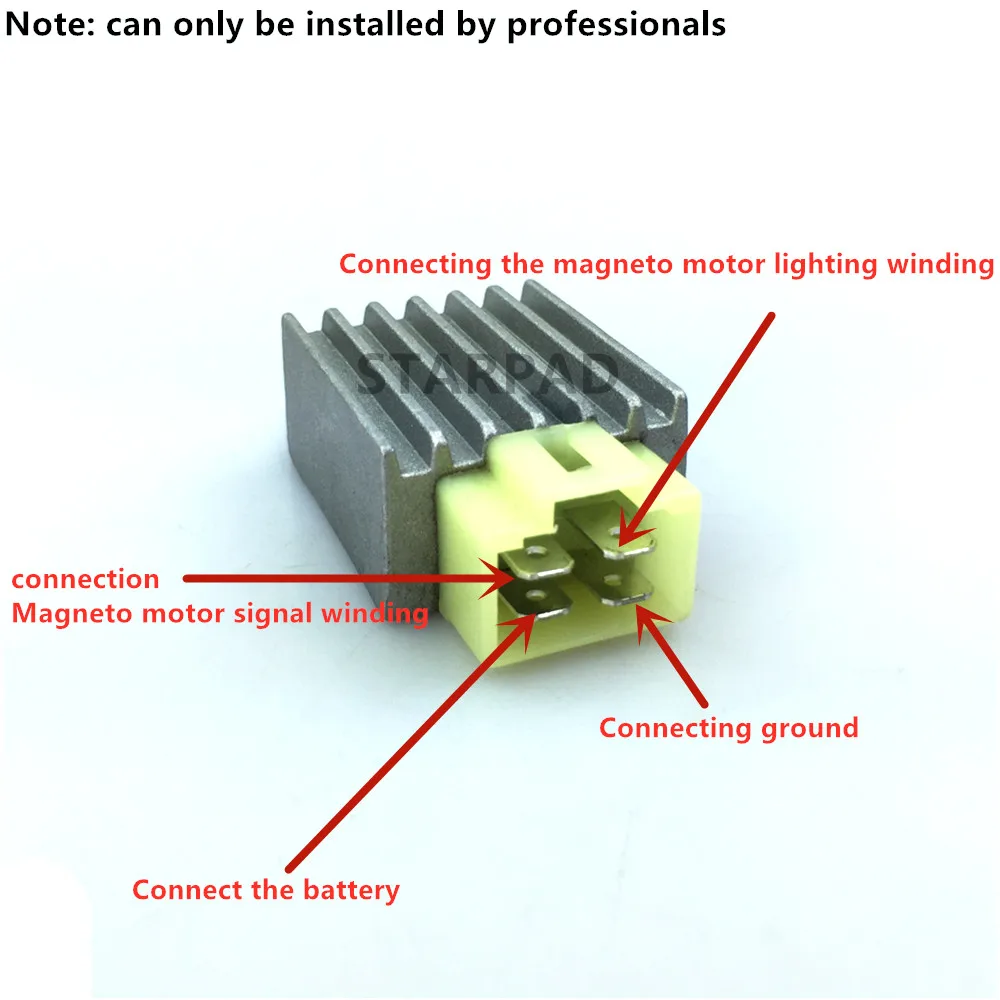 Note: can only be installed by professionals

Connecting the magneto motor lighting winding

STARPAD

connection
Magneto motor signal winding

Connecting ground

Connect the battery