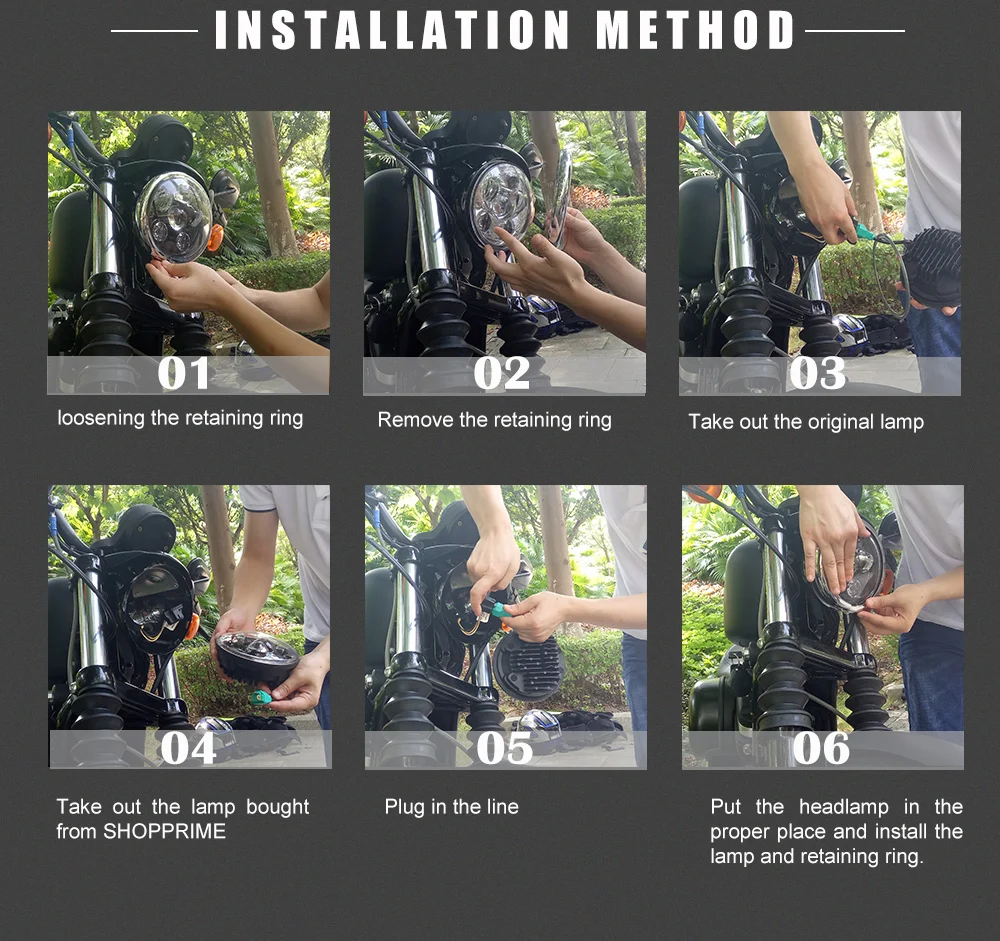 INSTALLATION METHOD

01

loosening the retaining ring

02

Remove the retaining ring

03

Take out the original lamp

04

Take out the lamp bought from SHOPPRIME

05

Plug in the line

06

Put the headlamp in the proper place and install the lamp and retaining ring.