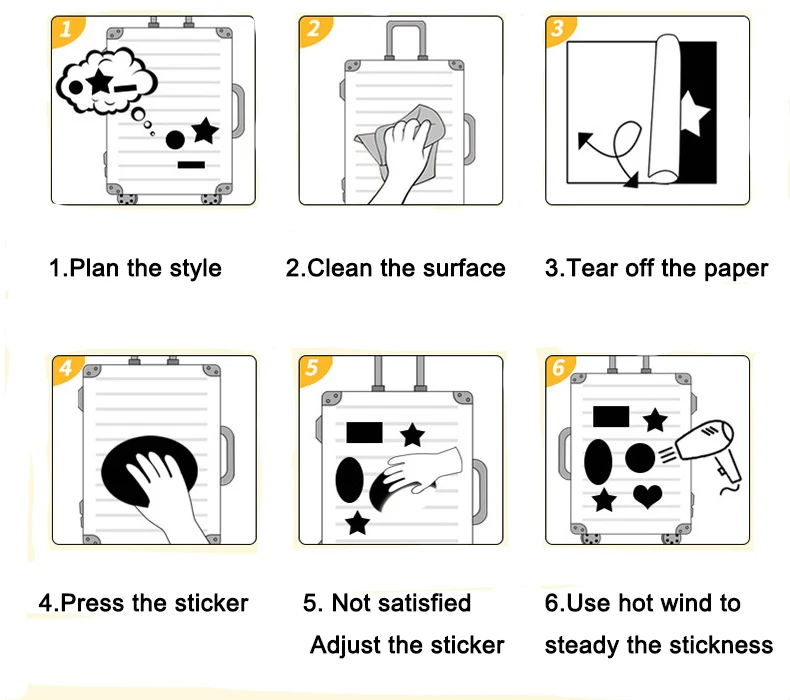 1

2

3

1.Plan the style

2.Clean the surface

3.Tear off the paper

4

5

6

4.Press the sticker

5. Not satisfied
Adjust the sticker

6.Use hot wind to
steady the stickness