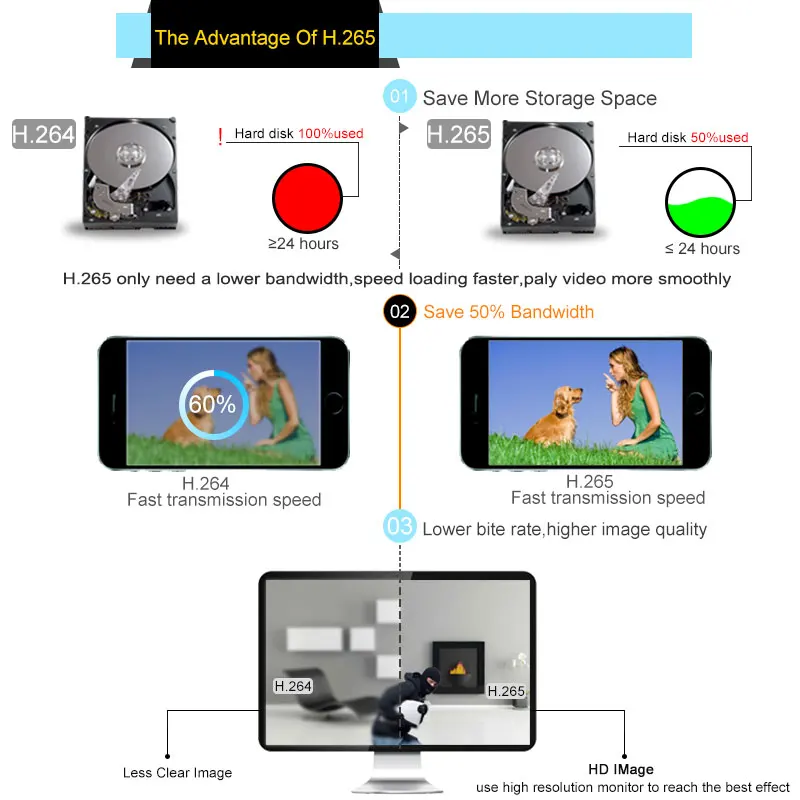 The Advantage Of H.265

01 Save More Storage Space

H.264

! Hard disk 100%used

≥24 hours

H.265

Hard disk 50%used

≤ 24 hours

H.265 only need a lower bandwidth,speed loading faster,paly video more smoothly

02 Save 50% Bandwidth

60%

H.264
Fast transmission speed

H.265
Fast transmission speed

03 Lower bite rate,higher image quality

H.264

H.265

Less Clear Image

HD IMage
use high resolution monitor to reach the best effect