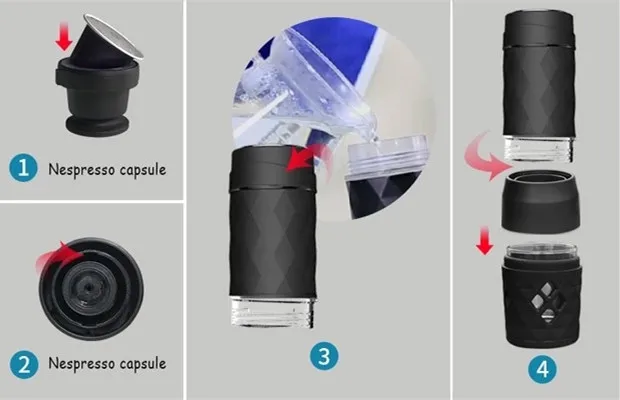 1 Nespresso capsule

2 Nespresso capsule

3

4