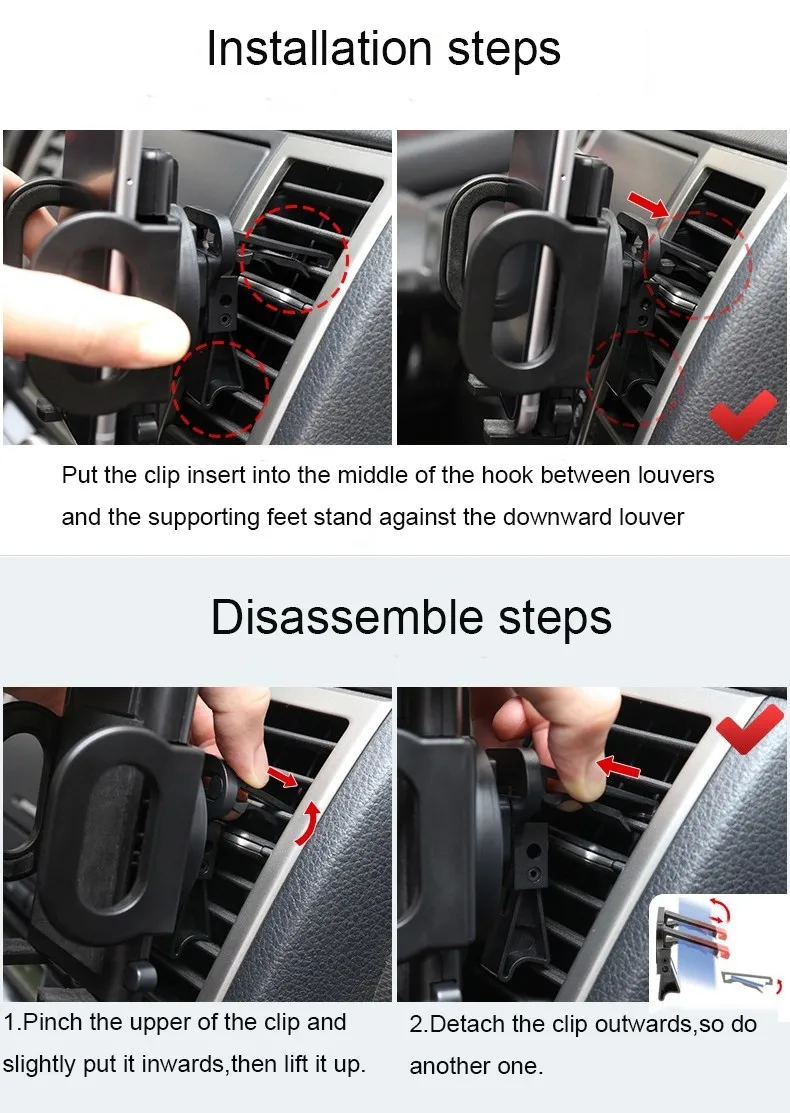 Installation steps

Put the clip insert into the middle of the hook between louvers and the supporting feet stand against the downward louver

Disassemble steps

1.Pinch the upper of the clip and slightly put it inwards,then lift it up.

2.Detach the clip outwards,so do another one.