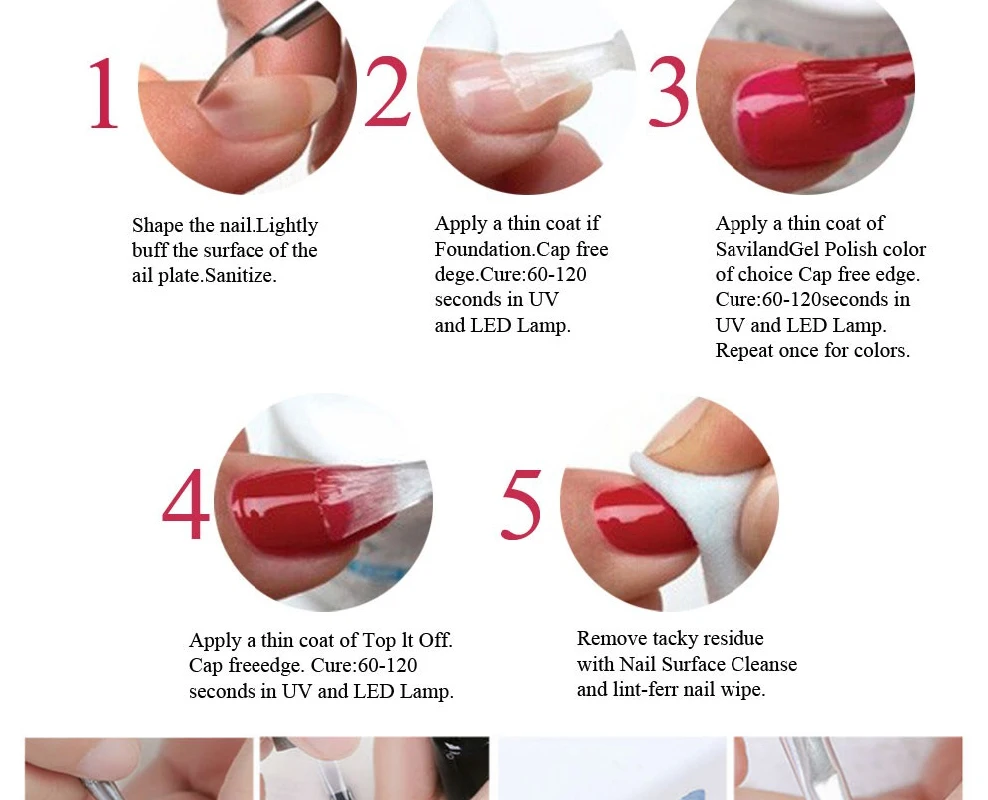 1

Shape the nail.Lightly buff the surface of the ail plate.Sanitize.

2

Apply a thin coat if Foundation.Cap free dege.Cure:60-120 seconds in UV and LED Lamp.

3

Apply a thin coat of SavilandGel Polish color of choice Cap free edge. Cure:60-120seconds in UV and LED Lamp. Repeat once for colors.

4

Apply a thin coat of Top lt Off. Cap freeedge. Cure:60-120 seconds in UV and LED Lamp.

5

Remove tacky residue with Nail Surface Cleanse and lint-ferr nail wipe.