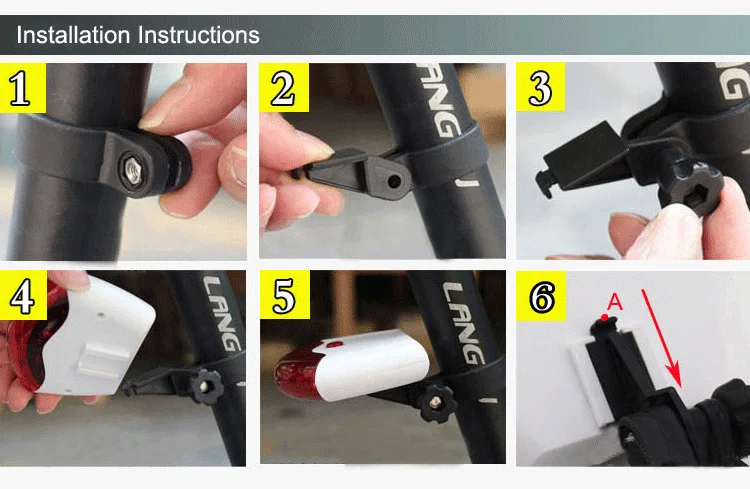 Installation Instructions

1

2

LANG

3

4

LANG

5

LANG

6

A