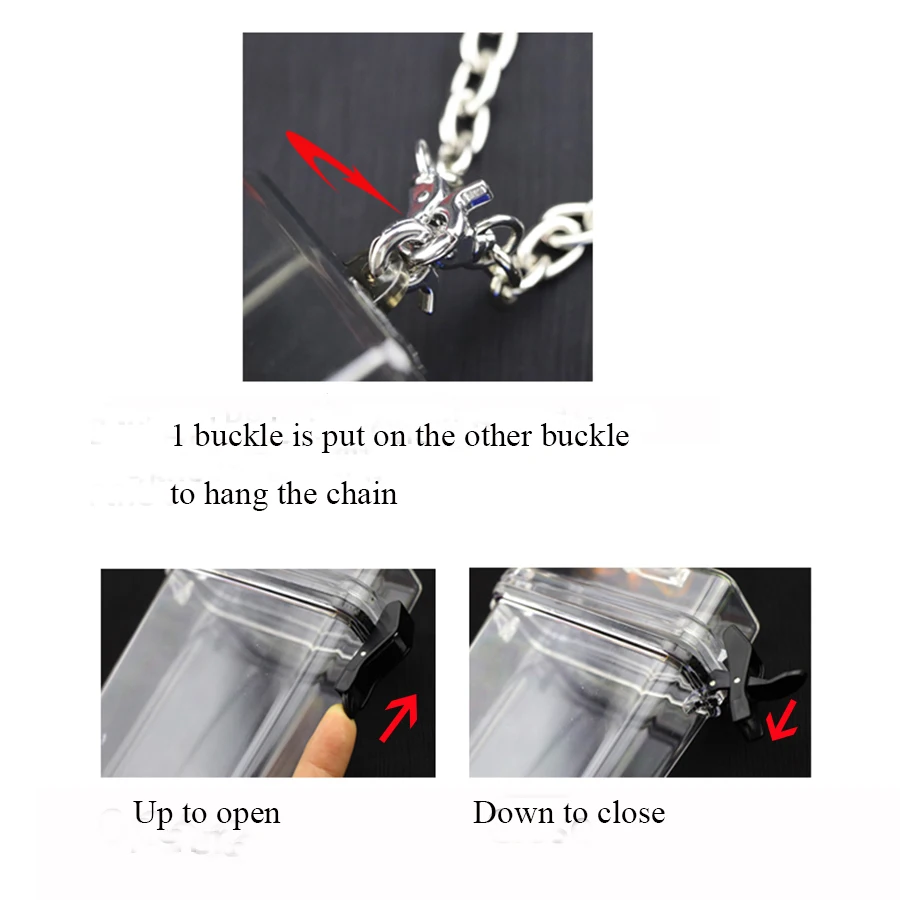 1 buckle is put on the other buckle to hang the chain

Up to open

Down to close