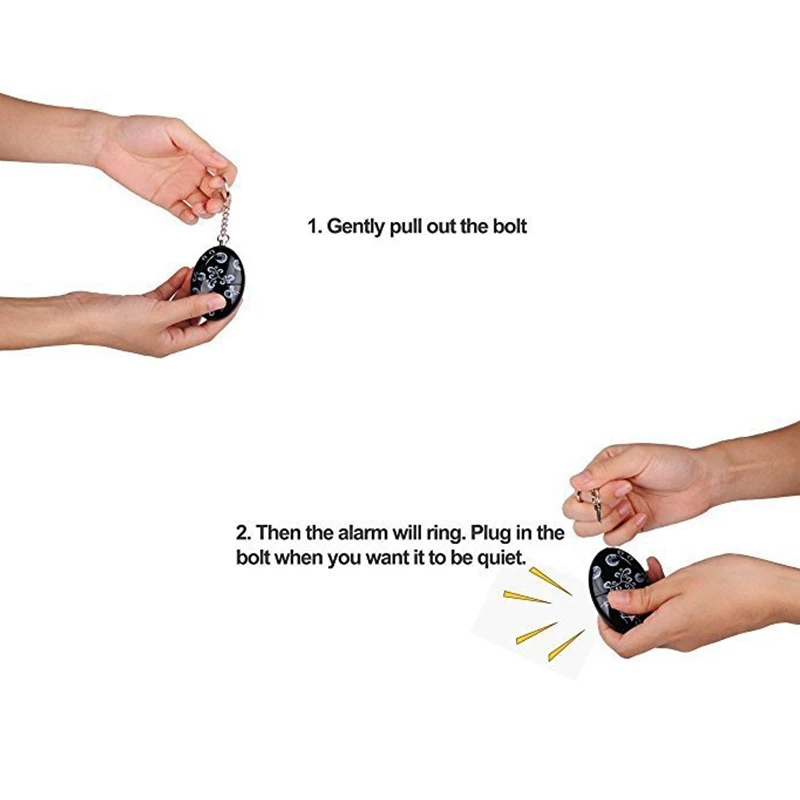 1. Gently pull out the bolt

2. Then the alarm will ring. Plug in the bolt when you want it to be quiet.