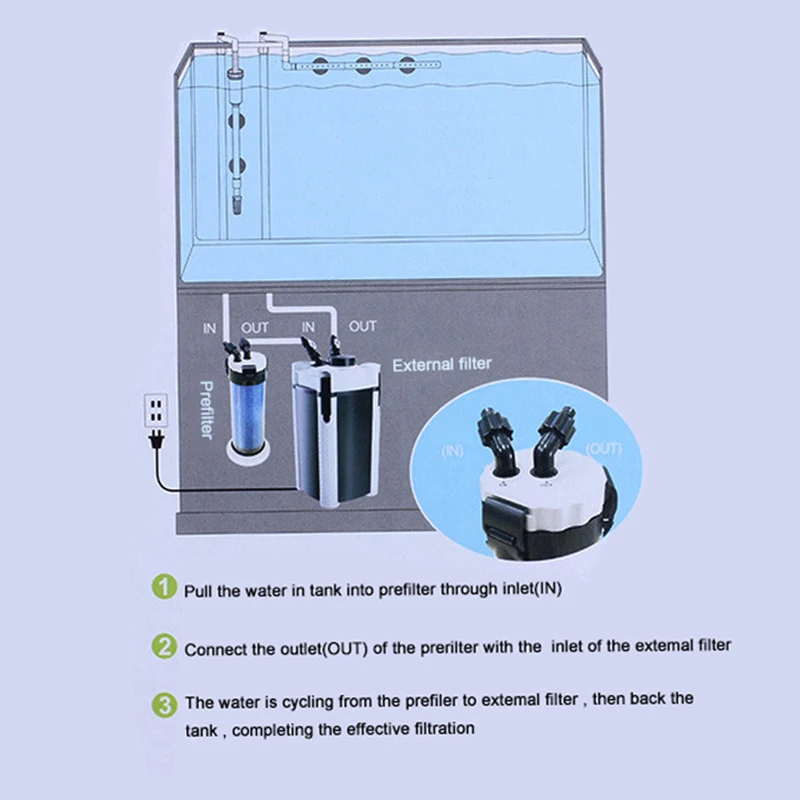 IN OUT IN OUT

External filter

Prefilter

(IN) (OUT)

1 Pull the water in tank into prefilter through inlet(IN)

2 Connect the outlet(OUT) of the prerilter with the inlet of the extemal filter

3 The water is cycling from the prefiler to extemal filter , then back the tank , completing the effective filtration