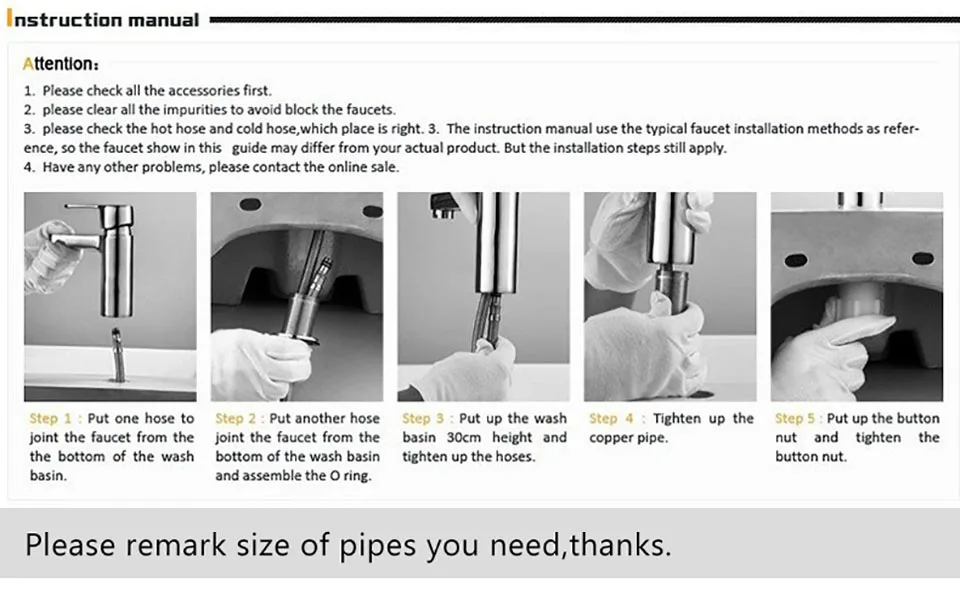 Instruction manual

Attention:

1. Please check all the accessories first.
2. please clear all the impurities to avoid block the faucets.
3. please check the hot hose and cold hose,which place is right. 3. The instruction manual use the typical faucet installation methods as reference, so the faucet show in this guide may differ from your actual product. But the installation steps still apply.
4. Have any other problems, please contact the online sale.

Step 1 : Put one hose to joint the faucet from the the bottom of the wash basin.

Step 2 : Put another hose joint the faucet from the bottom of the wash basin and assemble the O ring.

Step 3 : Put up the wash basin 30cm height and tighten up the hoses.

Step 4 : Tighten up the copper pipe.

Step 5 : Put up the button nut and tighten the button nut.

Please remark size of pipes you need,thanks.