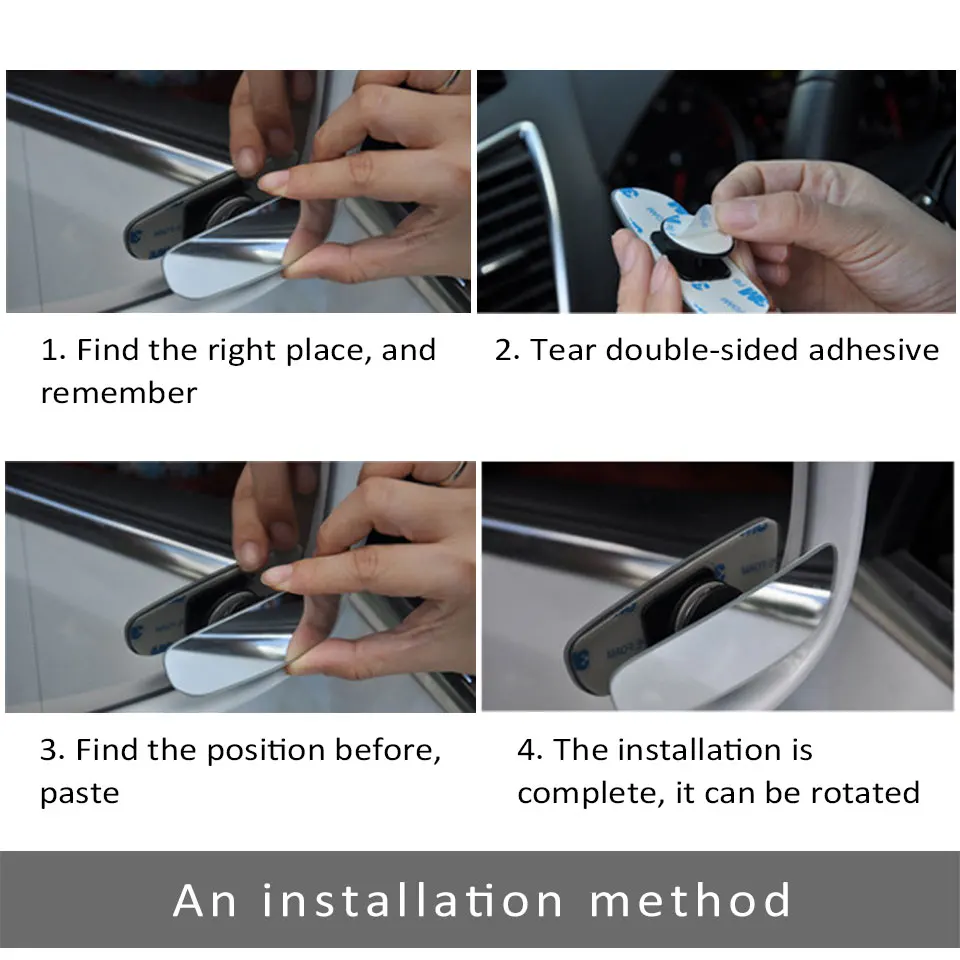 1. Find the right place, and remember

2. Tear double-sided adhesive

3. Find the position before, paste

4. The installation is complete, it can be rotated

An installation method