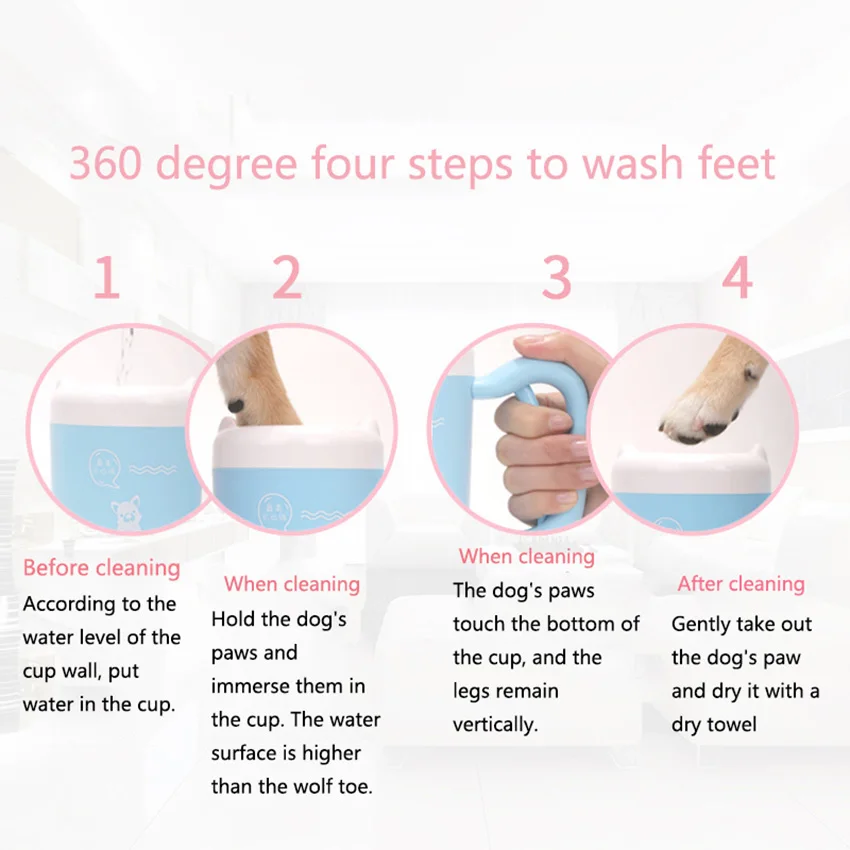 360 degree four steps to wash feet

1

Before cleaning
According to the water level of the cup wall, put water in the cup.

2

When cleaning
Hold the dog's paws and immerse them in the cup. The water surface is higher than the wolf toe.

3

When cleaning
The dog's paws touch the bottom of the cup, and the legs remain vertically.

4

After cleaning
Gently take out the dog's paw and dry it with a dry towel