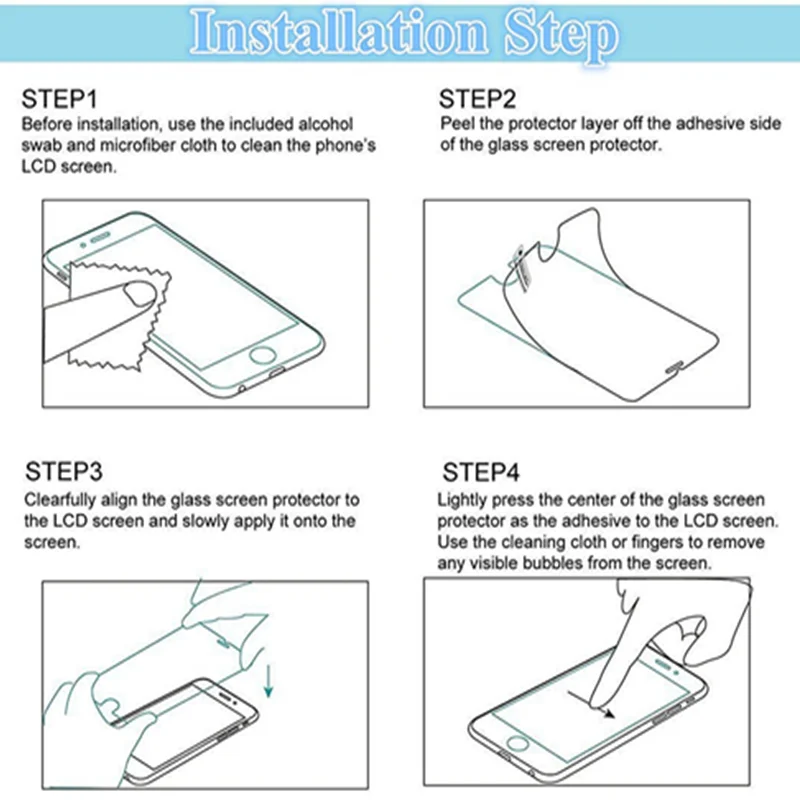 Installation Step

STEP1
Before installation, use the included alcohol swab and microfiber cloth to clean the phone's LCD screen.

STEP2
Peel the protector layer off the adhesive side of the glass screen protector.

STEP3
Clearfully align the glass screen protector to the LCD screen and slowly apply it onto the screen.

STEP4
Lightly press the center of the glass screen protector as the adhesive to the LCD screen. Use the cleaning cloth or fingers to remove any visible bubbles from the screen.