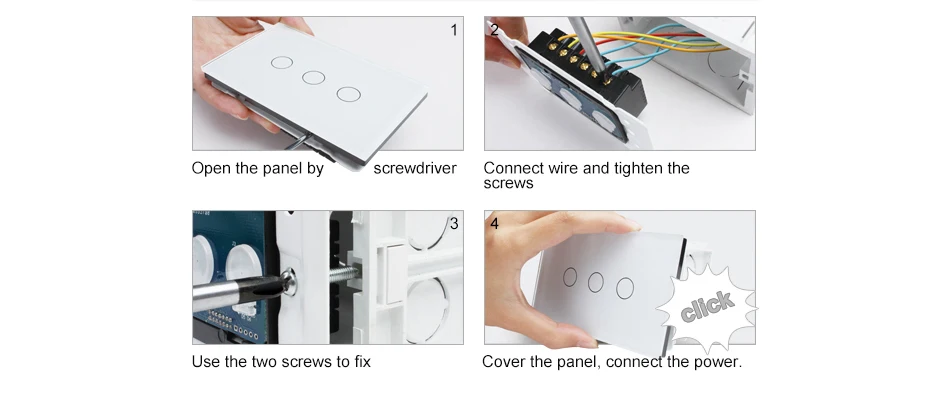 1

Open the panel by screwdriver

2

Connect wire and tighten the screws

3

Use the two screws to fix

4

click

Cover the panel, connect the power.