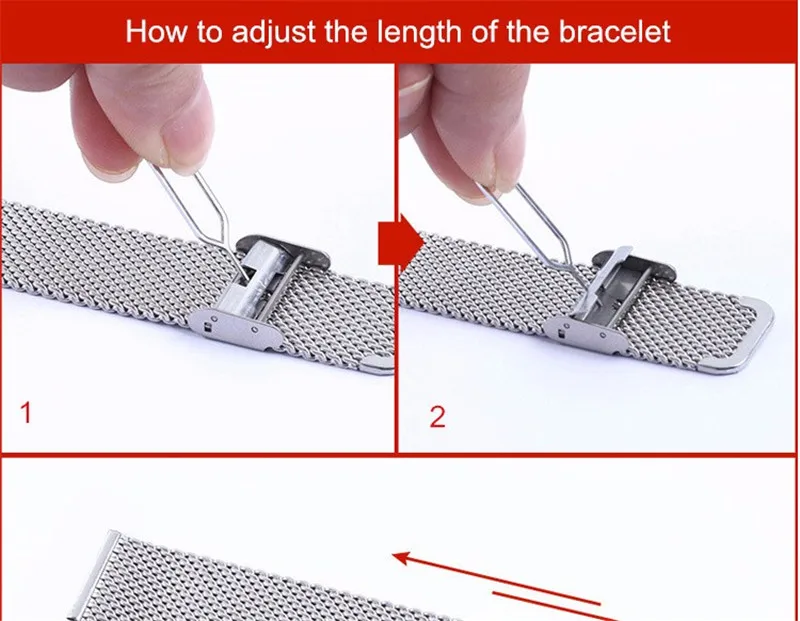 How to adjust the length of the bracelet

1

2