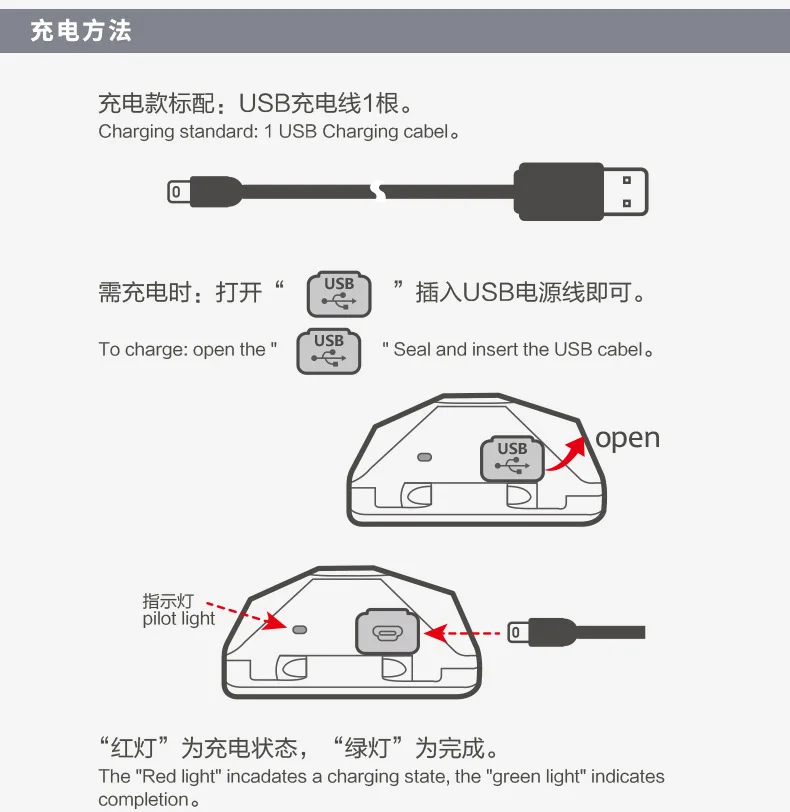 充电方法

充电款标配：USB充电线1根。
Charging standard: 1 USB Charging cabel。

需充电时：打开“ USB ”插入USB电源线即可。

To charge: open the " USB " Seal and insert the USB cabel。

USB

open

指示灯
pilot light

“红灯”为充电状态，“绿灯”为完成。
The "Red light" incadates a charging state, the "green light" indicates completion。