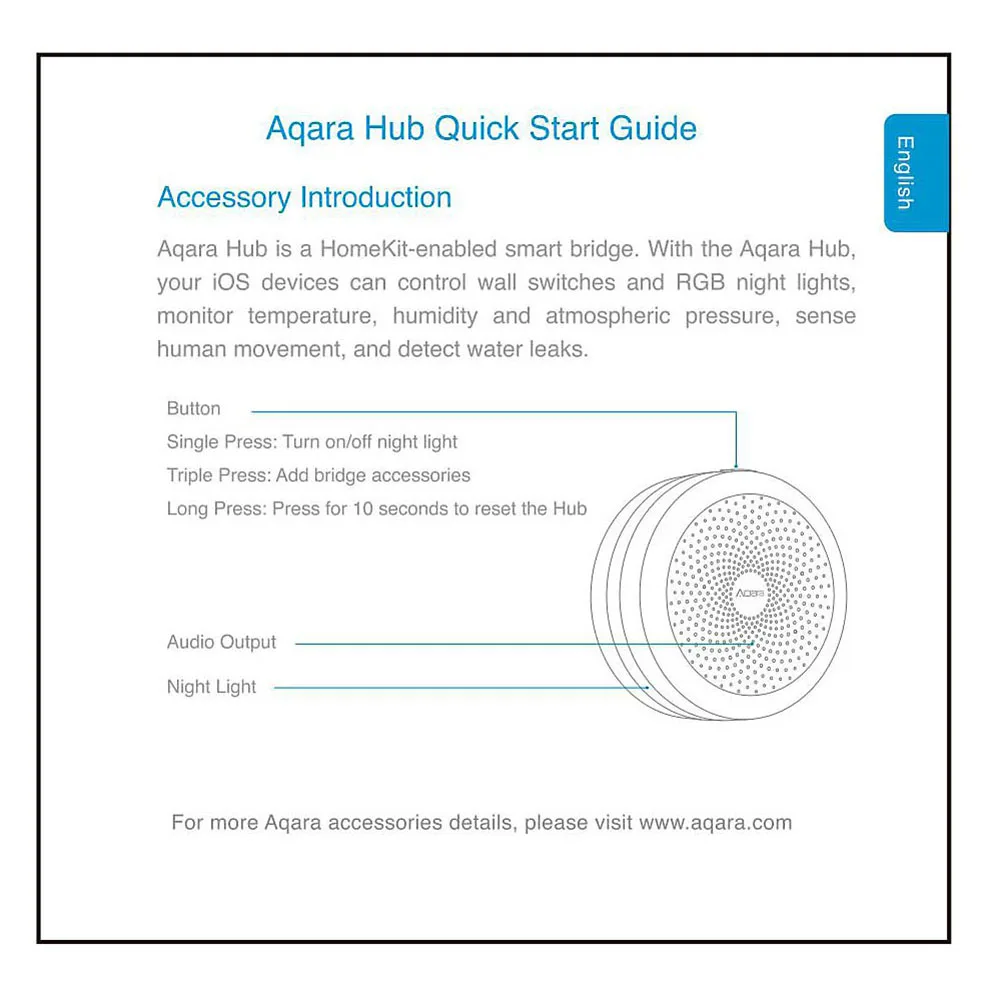 Aqara Hub Quick Start Guide

English

Accessory Introduction

Aqara Hub is a HomeKit-enabled smart bridge. With the Aqara Hub, your iOS devices can control wall switches and RGB night lights, monitor temperature, humidity and atmospheric pressure, sense human movement, and detect water leaks.

Button
Single Press: Turn on/off night light
Triple Press: Add bridge accessories
Long Press: Press for 10 seconds to reset the Hub

Aqara

Audio Output

Night Light

For more Aqara accessories details, please visit www.aqara.com