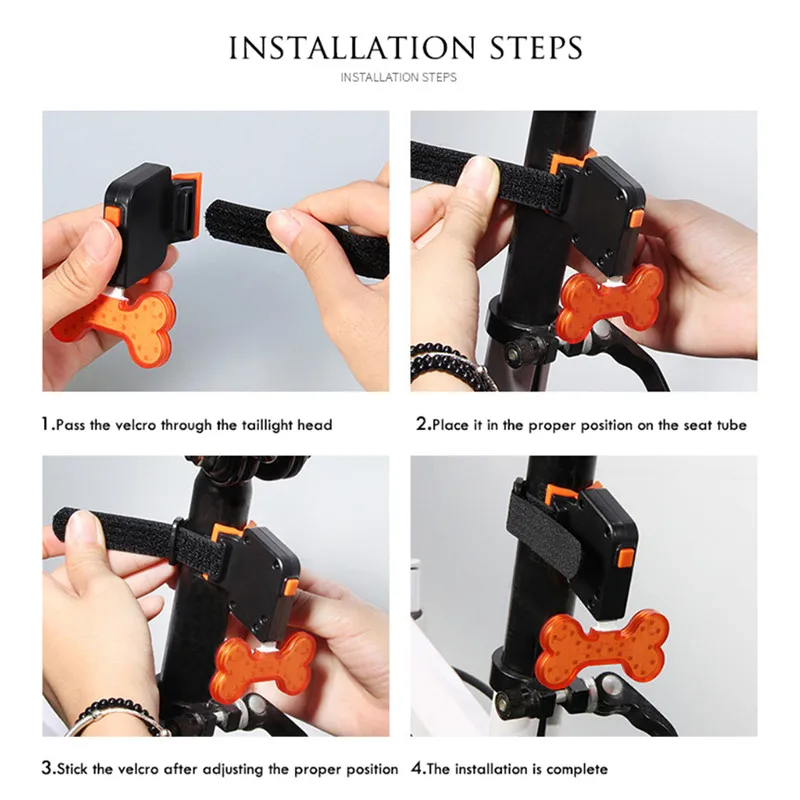 INSTALLATION STEPS

INSTALLATION STEPS

1.Pass the velcro through the taillight head

2.Place it in the proper position on the seat tube

3.Stick the velcro after adjusting the proper position

4.The installation is complete