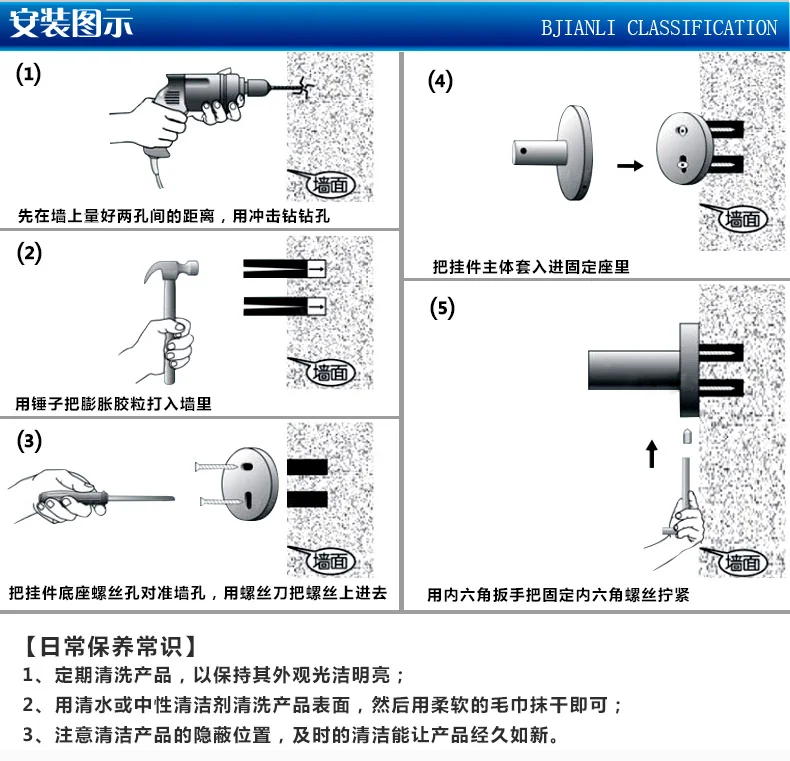 安装图示

BJIANLI CLASSIFICATION

(1)

墙面

先在墙上量好两孔间的距离，用冲击钻钻孔

(2)

墙面

用锤子把膨胀胶粒打入墙里

(3)

墙面

把挂件底座螺丝孔对准墙孔，用螺丝刀把螺丝上进去

(4)

墙面

把挂件主体套入进固定座里

(5)

墙面

用内六角扳手把固定内六角螺丝拧紧

【日常保养常识】

1、定期清洗产品，以保持其外观光洁明亮；

2、用清水或中性清洁剂清洗产品表面，然后用柔软的毛巾抹干即可；

3、注意清洁产品的隐蔽位置，及时的清洁能让产品经久如新。