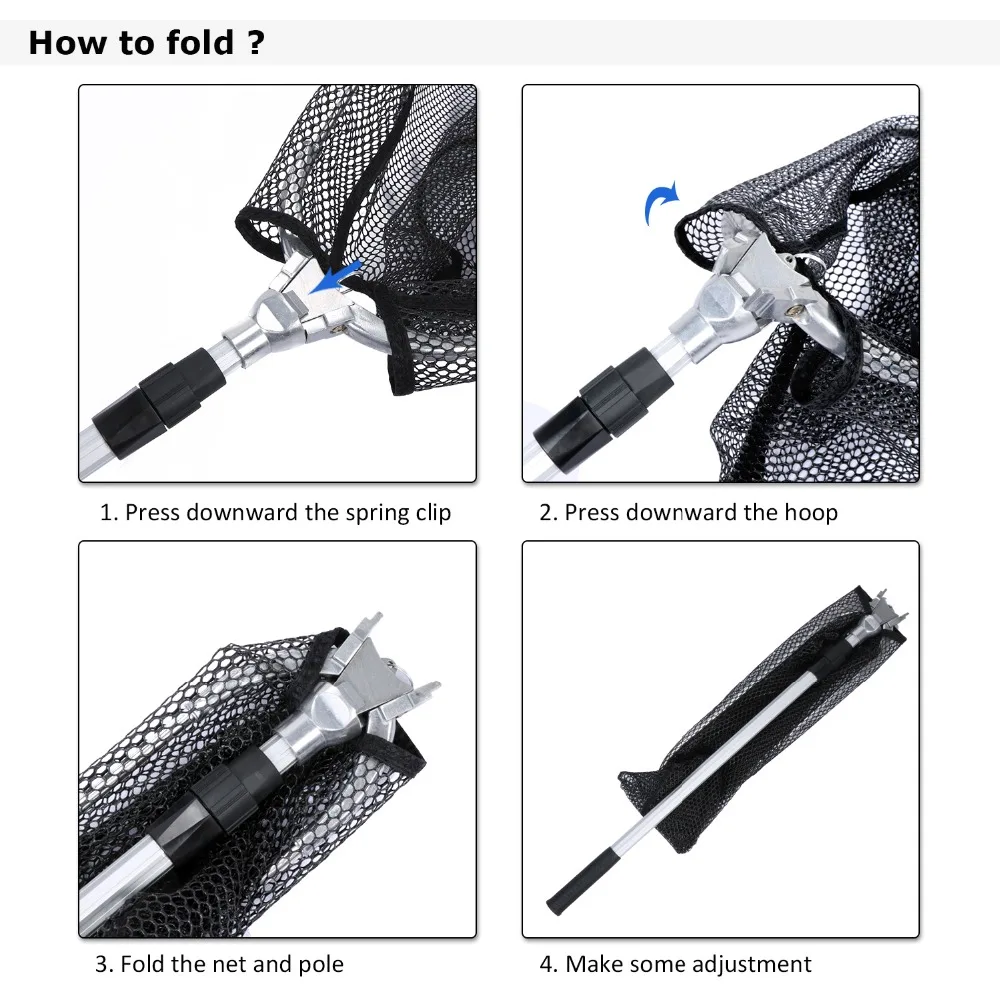 How to fold ?

1. Press downward the spring clip

2. Press downward the hoop

3. Fold the net and pole

4. Make some adjustment