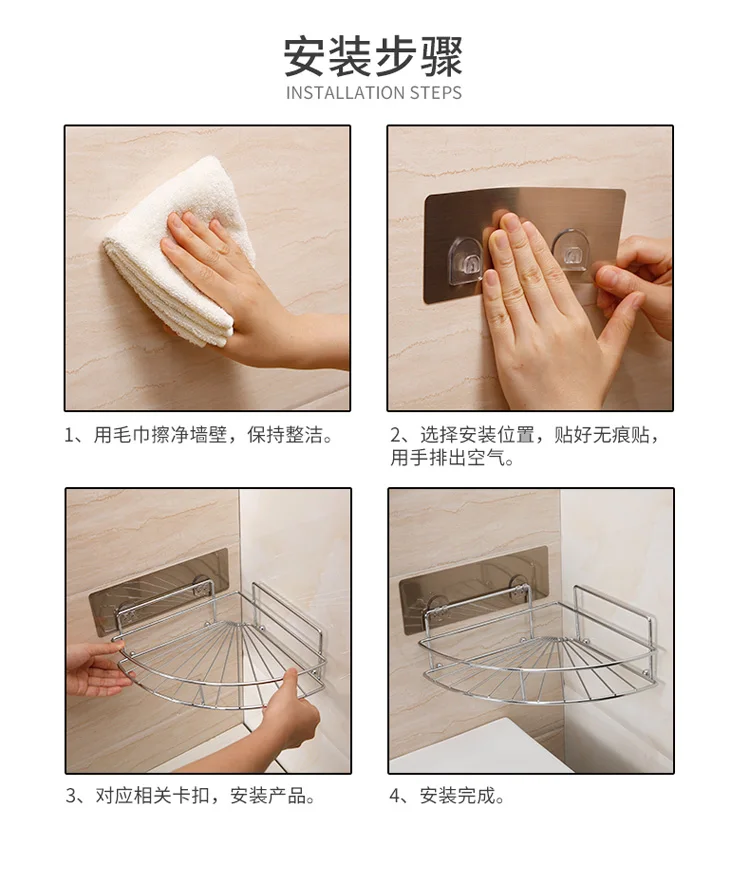 安装步骤
INSTALLATION STEPS

1、用毛巾擦净墙壁，保持整洁。

2、选择安装位置，贴好无痕贴，用手排出空气。

3、对应相关卡扣，安装产品。

4、安装完成。