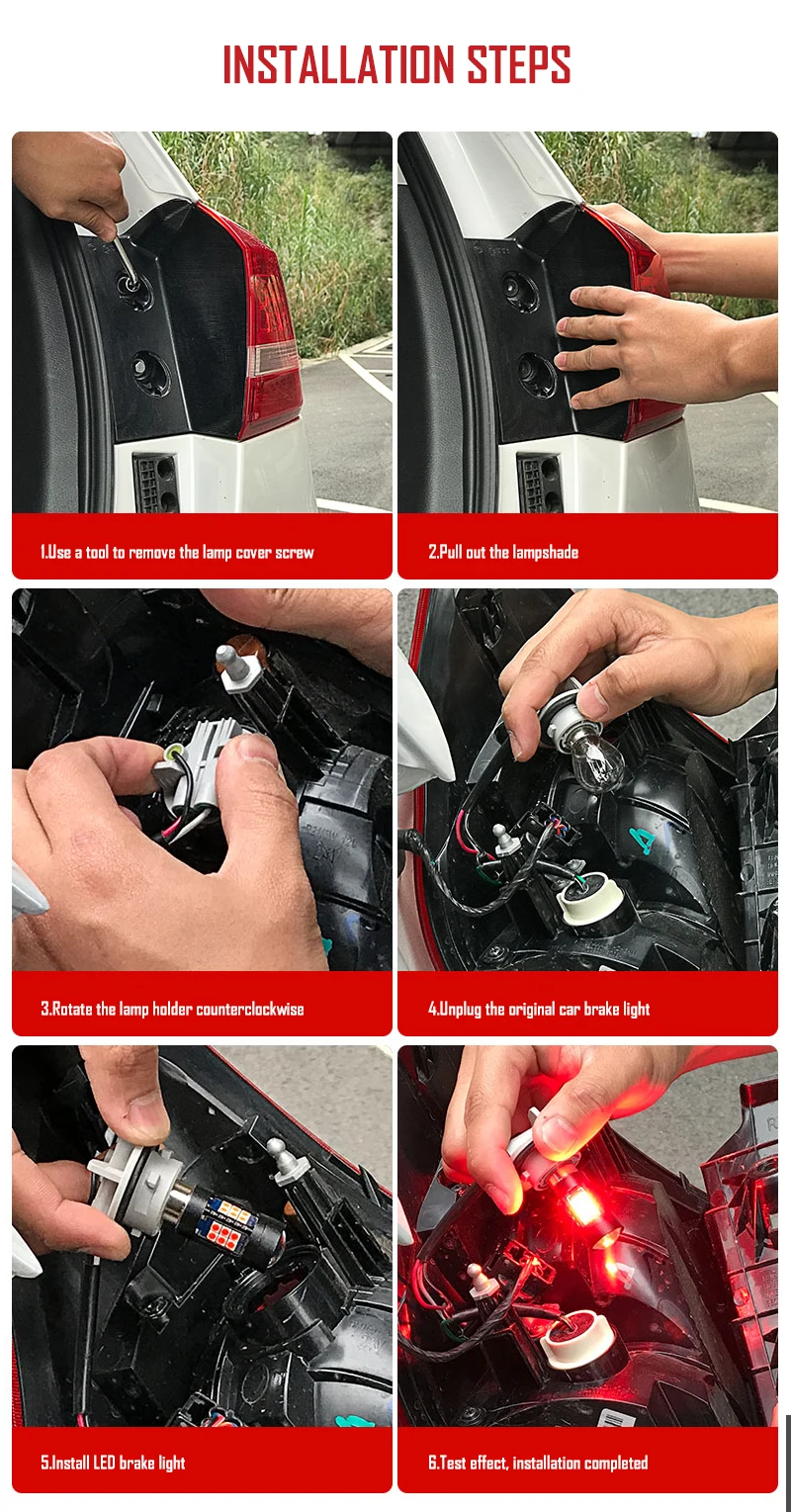 INSTALLATION STEPS

1.Use a tool to remove the lamp cover screw

2.Pull out the lampshade

3.Rotate the lamp holder counterclockwise

4.Unplug the original car brake light

5.Install LED brake light

6.Test effect, installation completed