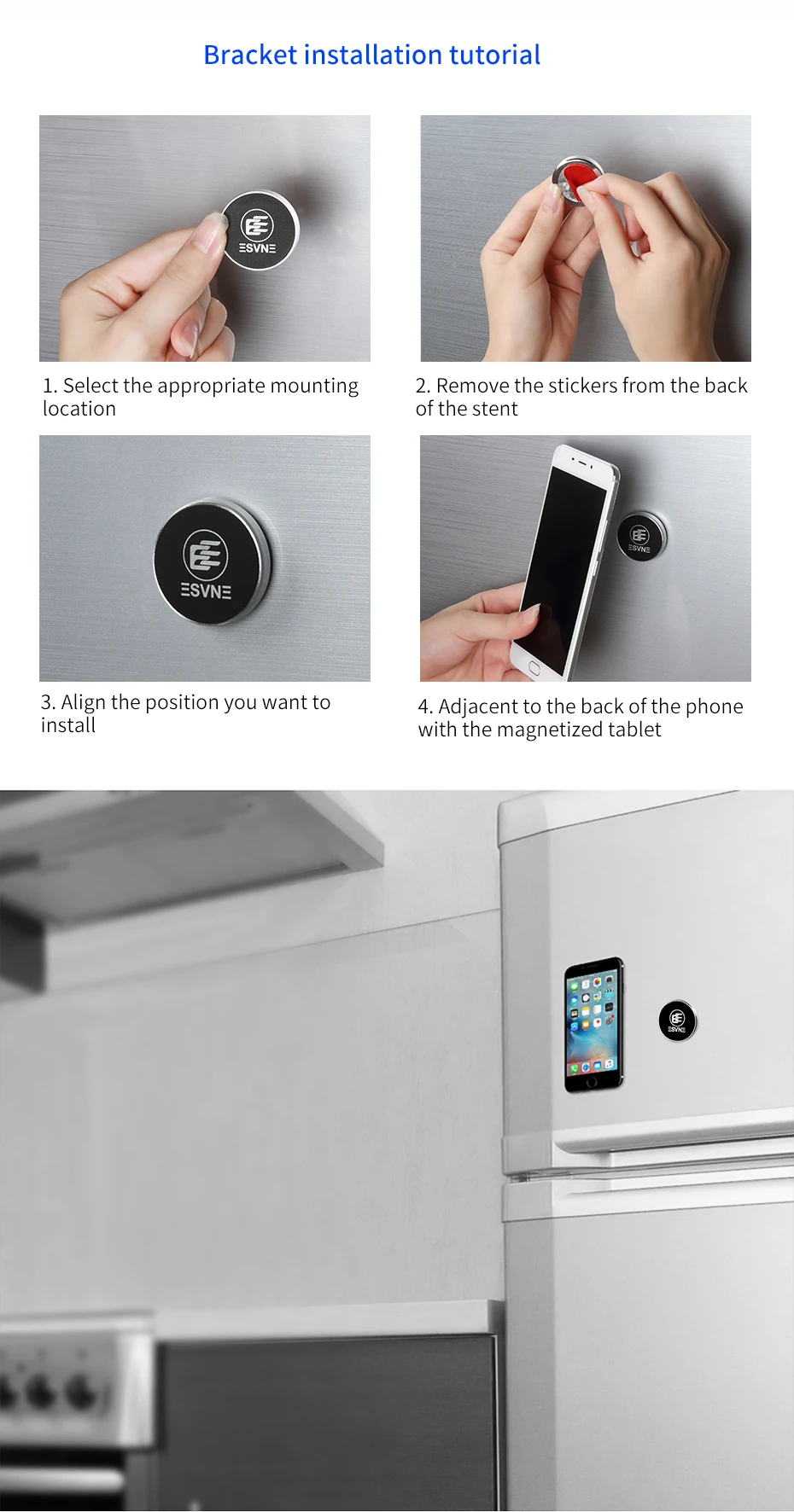 Bracket installation tutorial

ESVNE

1. Select the appropriate mounting location

2. Remove the stickers from the back of the stent

ESVNE

3. Align the position you want to install

ESVNE

4. Adjacent to the back of the phone with the magnetized tablet

ESVNE