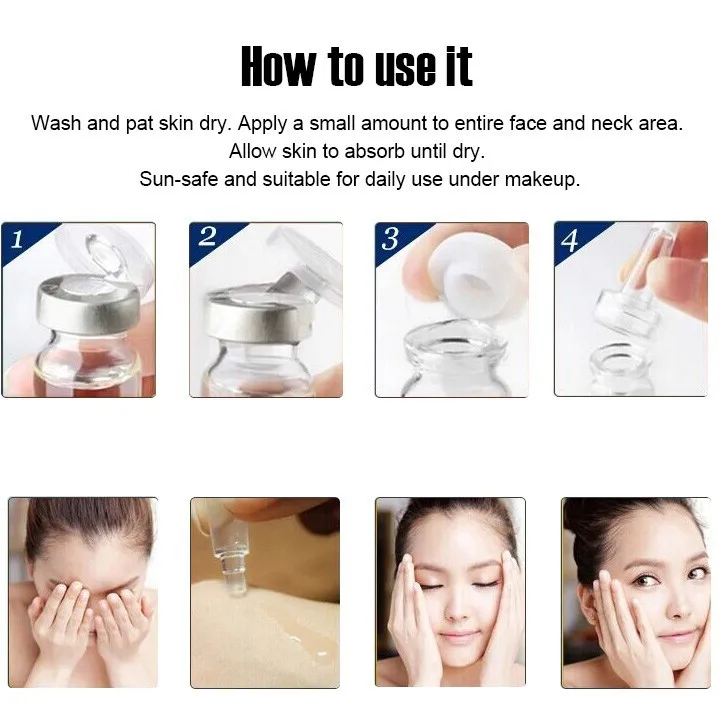 How to use it

Wash and pat skin dry. Apply a small amount to entire face and neck area. Allow skin to absorb until dry. Sun-safe and suitable for daily use under makeup.

1

2

3

4