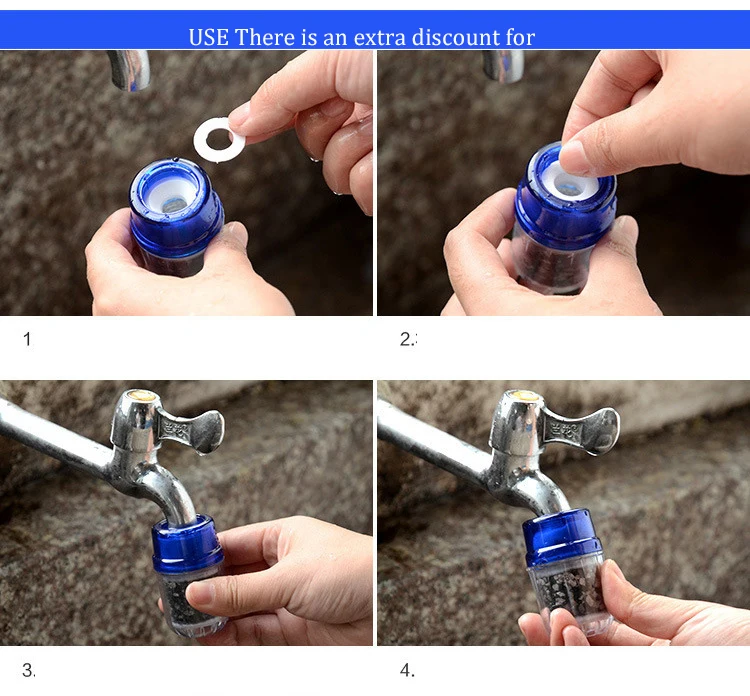 USE There is an extra discount for

1

2.:

3.

4.