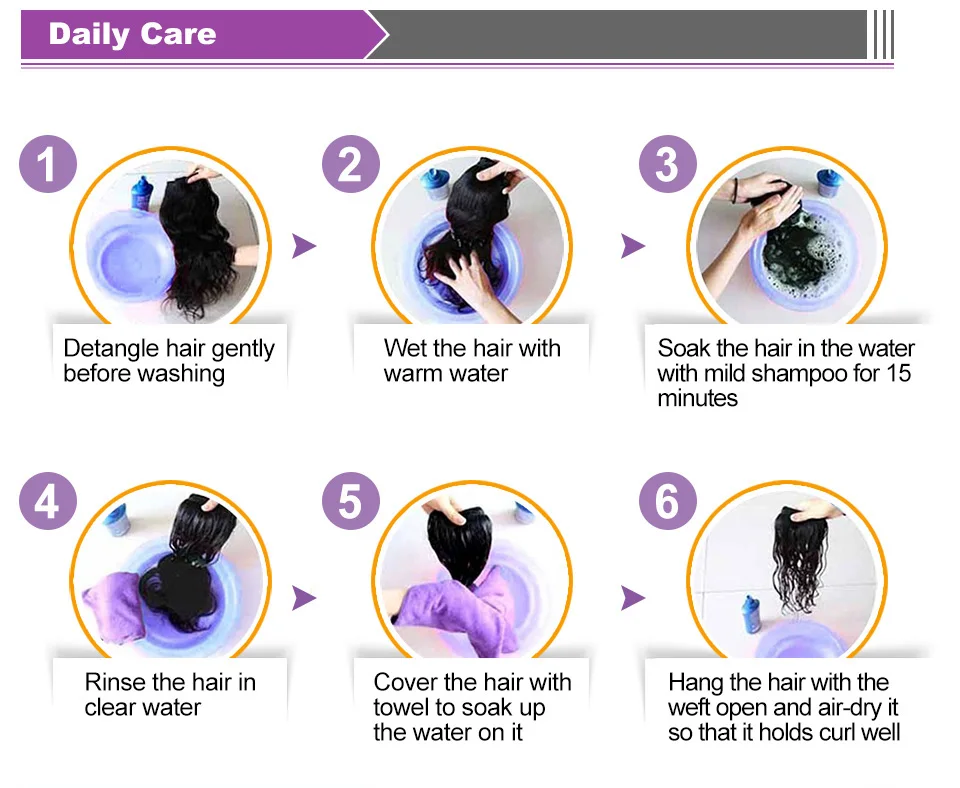 Daily Care

1

Detangle hair gently before washing

2

Wet the hair with warm water

3

Soak the hair in the water with mild shampoo for 15 minutes

4

Rinse the hair in clear water

5

Cover the hair with towel to soak up the water on it

6

Hang the hair with the weft open and air-dry it so that it holds curl well