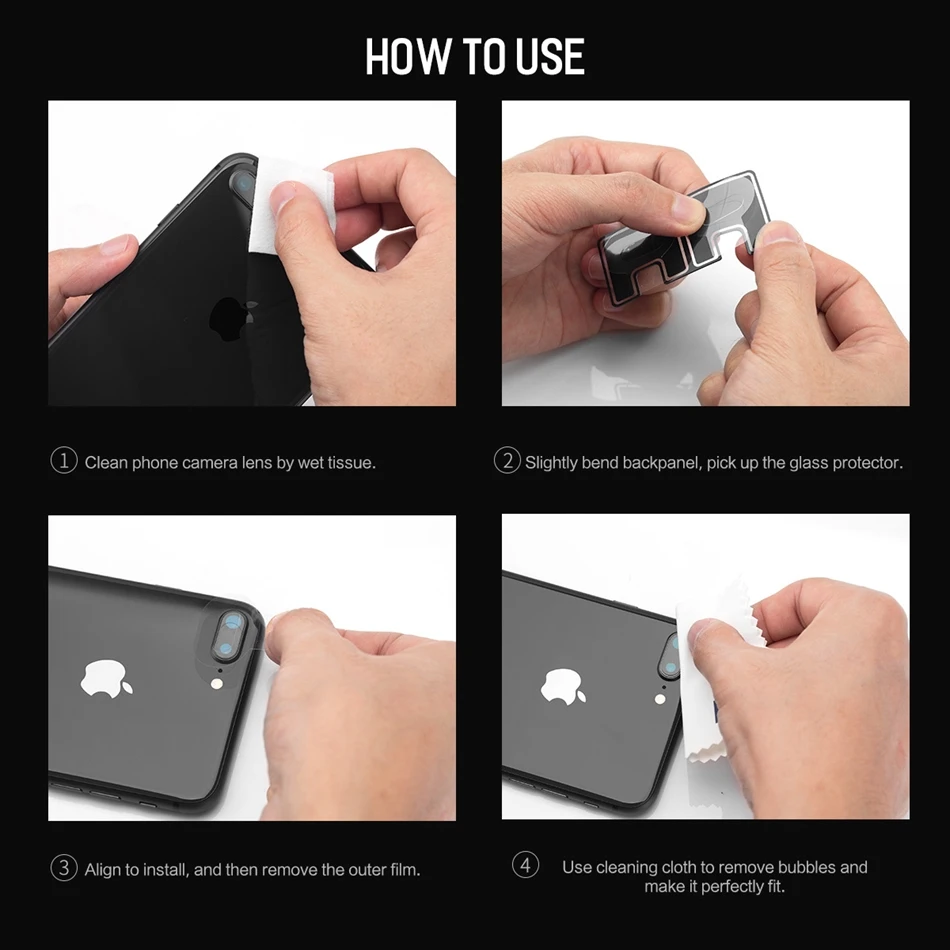 HOW TO USE

① Clean phone camera lens by wet tissue.

② Slightly bend backpanel, pick up the glass protector.

③ Align to install, and then remove the outer film.

④ Use cleaning cloth to remove bubbles and make it perfectly fit.