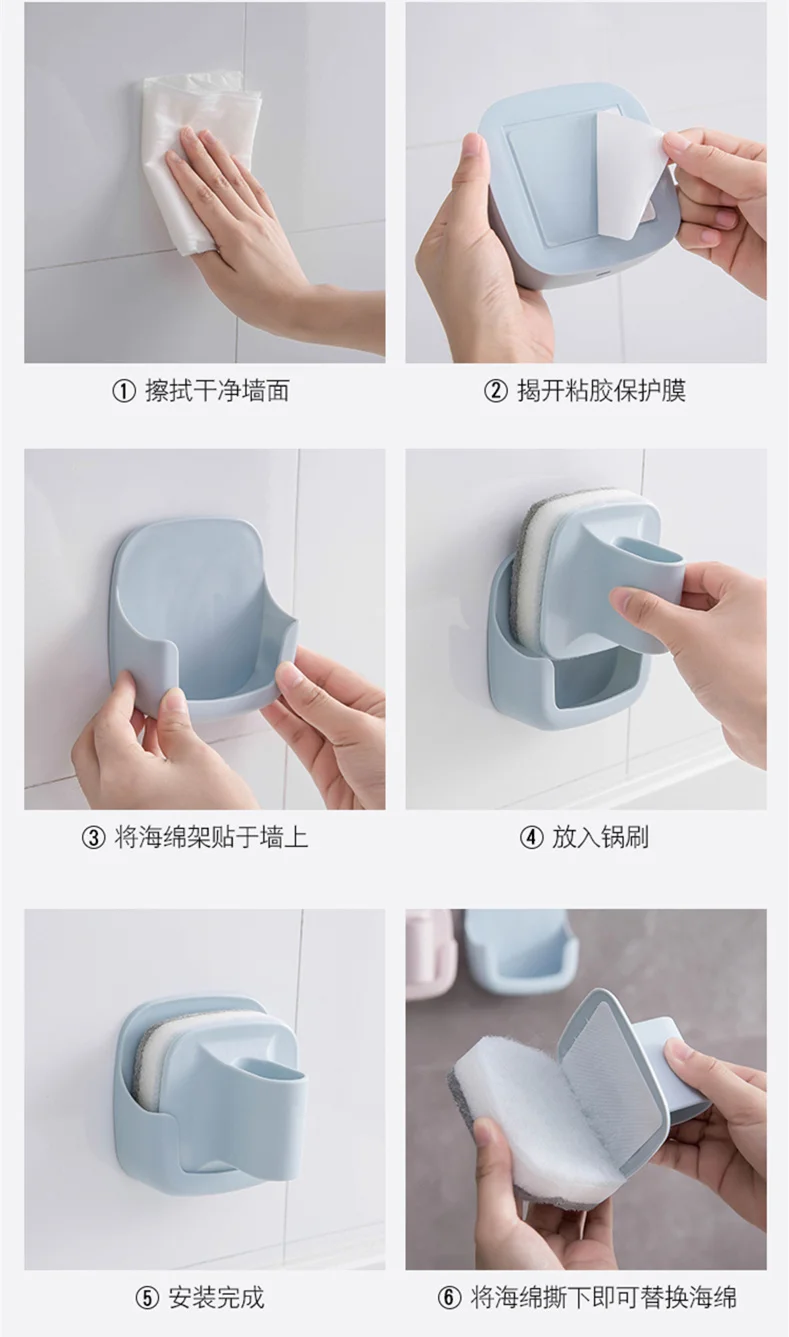 ① 擦拭干净墙面

② 揭开粘胶保护膜

③ 将海绵架贴于墙上

④ 放入锅刷

⑤ 安装完成

⑥ 将海绵撕下即可替换海绵