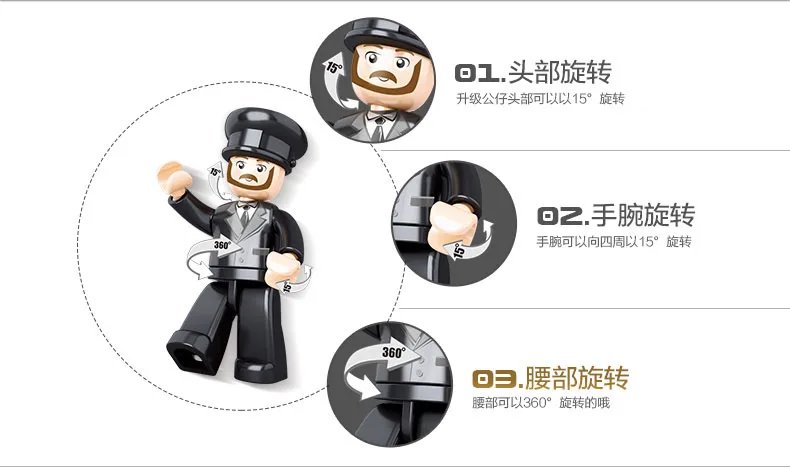 15°

360°

15°

15°

01.头部旋转
升级公仔头部可以以15° 旋转

15°

02.手腕旋转
手腕可以向四周以15° 旋转

360°

03.腰部旋转
腰部可以360° 旋转的哦